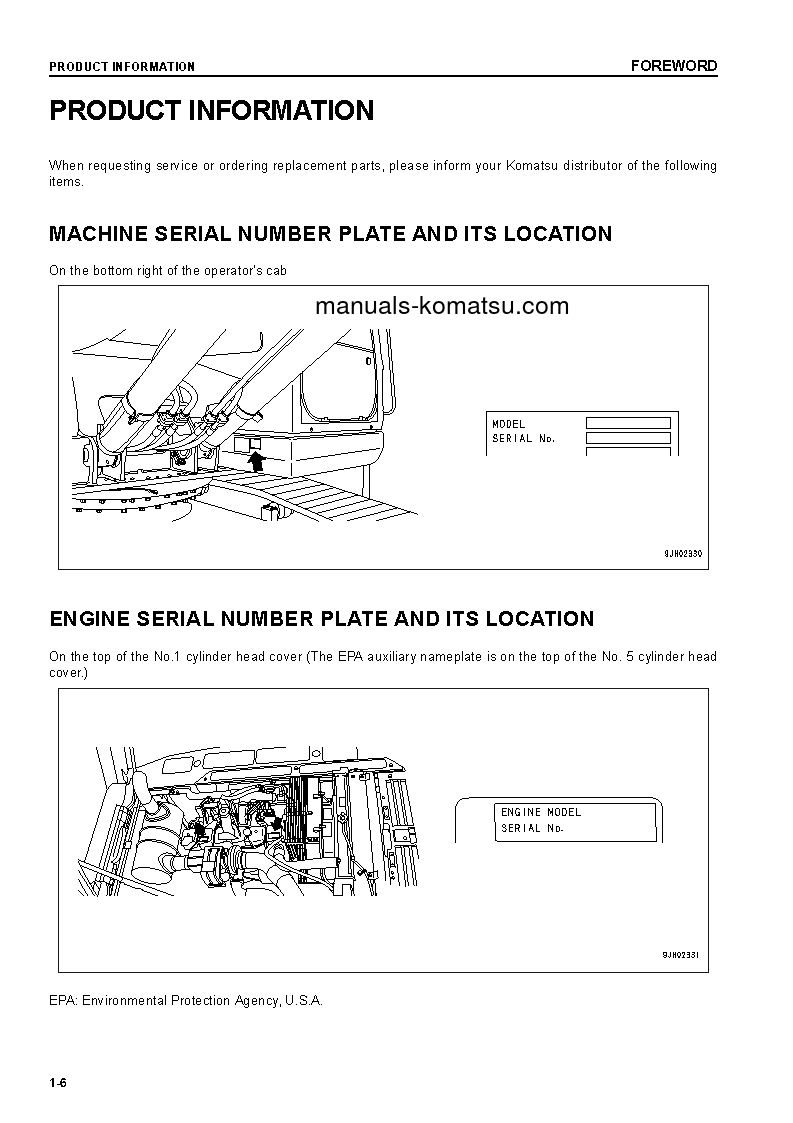 PRODUCT INFORMATION

FOREWORD

PRODUCT INFORMATION

When requesting service or ordering replacement parts, please inform your Komatsu distributor of the following items.

MACHINE SERIAL NUMBER PLATE AND ITS LOCATION

On the bottom right of the operator's cab

manuals-komatsu.com

MODEL
SERIAL No.

9JH02330

ENGINE SERIAL NUMBER PLATE AND ITS LOCATION

On the top of the No.1 cylinder head cover (The EPA auxiliary nameplate is on the top of the No. 5 cylinder head cover.)

ENGINE MODEL
SERIAL No.

9JH02331

EPA: Environmental Protection Agency, U.S.A.

1-6