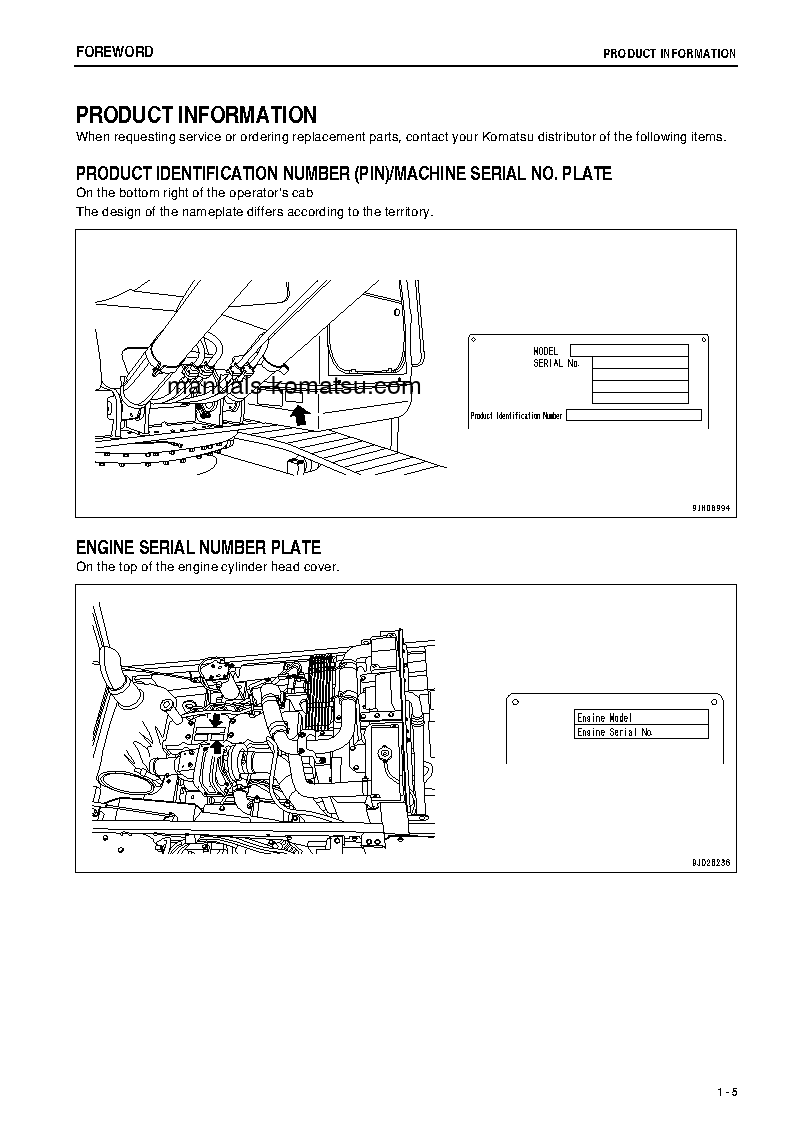 FOREWORD

PRODUCT INFORMATION

PRODUCT INFORMATION

When requesting service or ordering replacement parts, contact your Komatsu distributor of the following items.

PRODUCT IDENTIFICATION NUMBER (PIN)/MACHINE SERIAL NO. PLATE

On the bottom right of the operator's cab

The design of the nameplate differs according to the territory.

manuals-komatsu.com

MODEL
SERIAL No.

Product Identification Number

9JH08994

ENGINE SERIAL NUMBER PLATE

On the top of the engine cylinder head cover.

Engine Model
Engine Serial No.

9JD28236

1 - 5