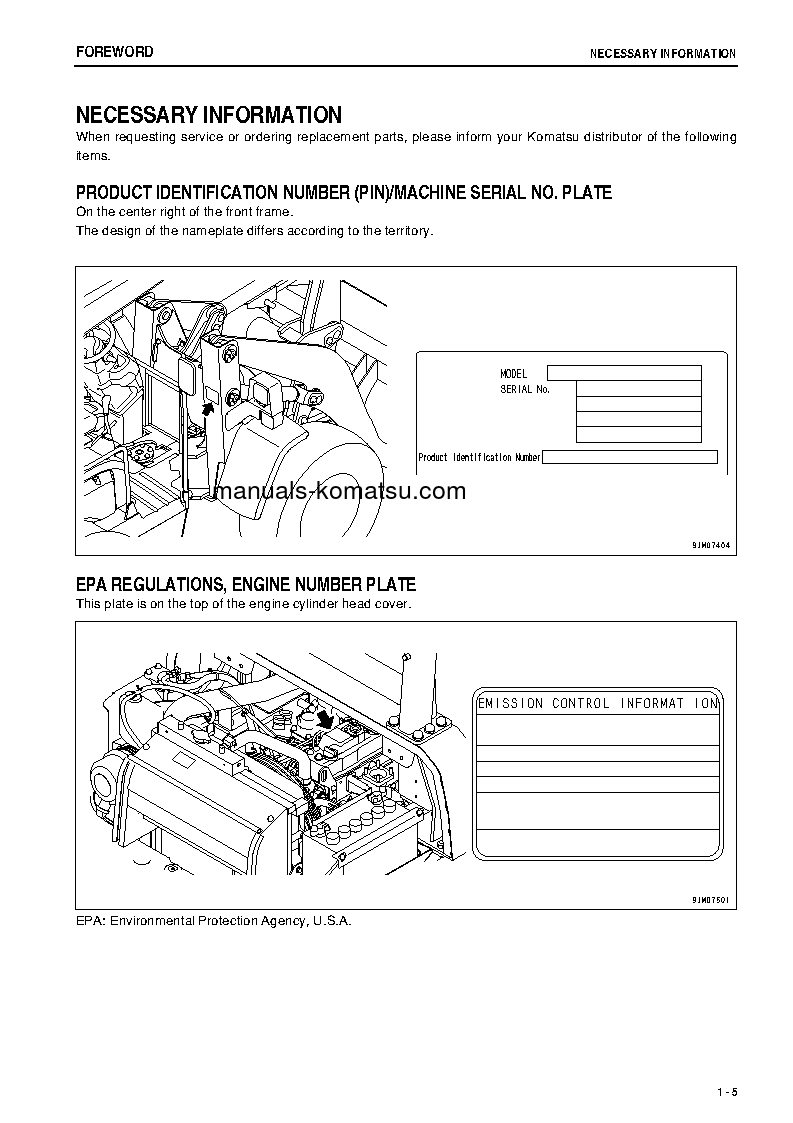 FOREWORD

NECESSARY INFORMATION

NECESSARY INFORMATION

When requesting service or ordering replacement parts, please inform your Komatsu distributor of the following items.

PRODUCT IDENTIFICATION NUMBER (PIN)/MACHINE SERIAL NO. PLATE

On the center right of the front frame.

The design of the nameplate differs according to the territory.

MODEL
SERIAL No.
Product Identification Number

manuals-komatsu.com

9JM07404

EPA REGULATIONS, ENGINE NUMBER PLATE

This plate is on the top of the engine cylinder head cover.

EMISSION CONTROL INFORMAT ION

9JM07501

EPA: Environmental Protection Agency, U.S.A.

1 - 5