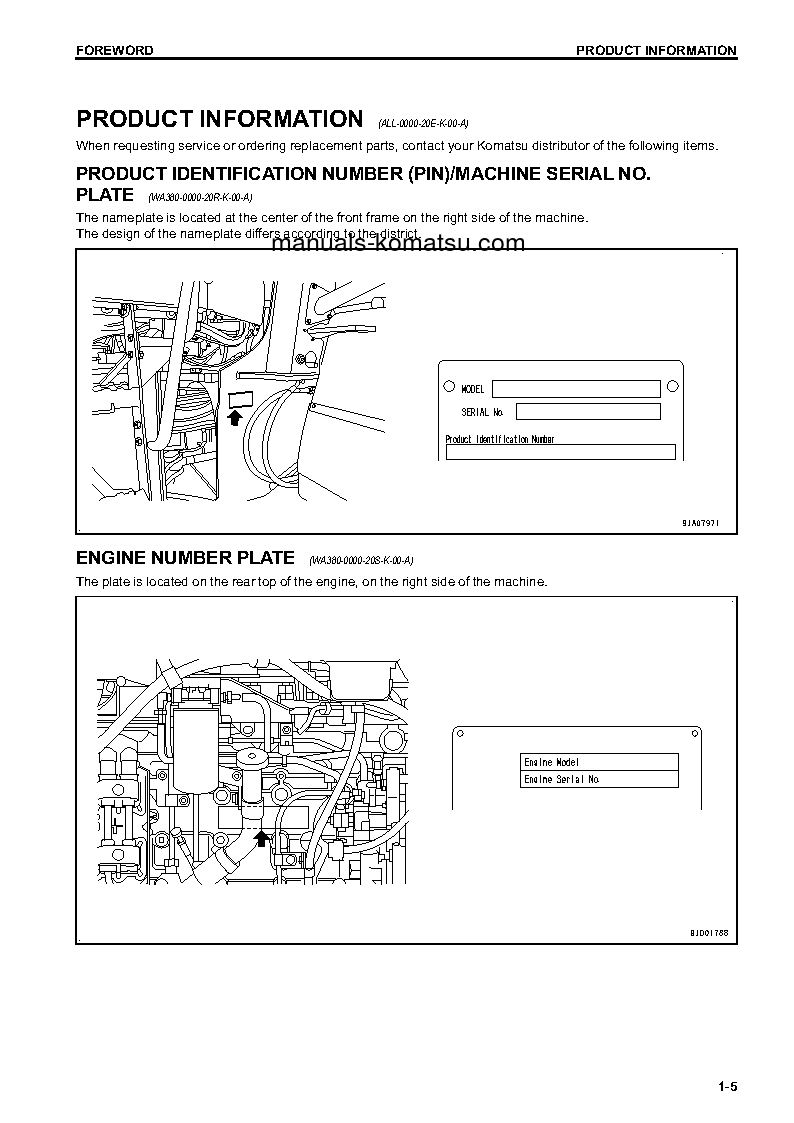 FOREWORD PRODUCT INFORMATION

PRODUCT INFORMATION (ALL-0000-20E-K-00-A)

When requesting service or ordering replacement parts, contact your Komatsu distributor of the following items.

PRODUCT IDENTIFICATION NUMBER (PIN)/MACHINE SERIAL NO. PLATE (WA380-0000-20R-K-00-A)

The nameplate is located at the center of the front frame on the right side of the machine.
The design of the nameplate differs according to the district.

manuals-komatsu.com

MODEL
SERIAL No.
Product Identification Number

9JA07971

ENGINE NUMBER PLATE (WA380-0000-20S-K-00-A)

The plate is located on the rear top of the engine, on the right side of the machine.

Engine Model
Engine Serial No.

9JD01788

1-5