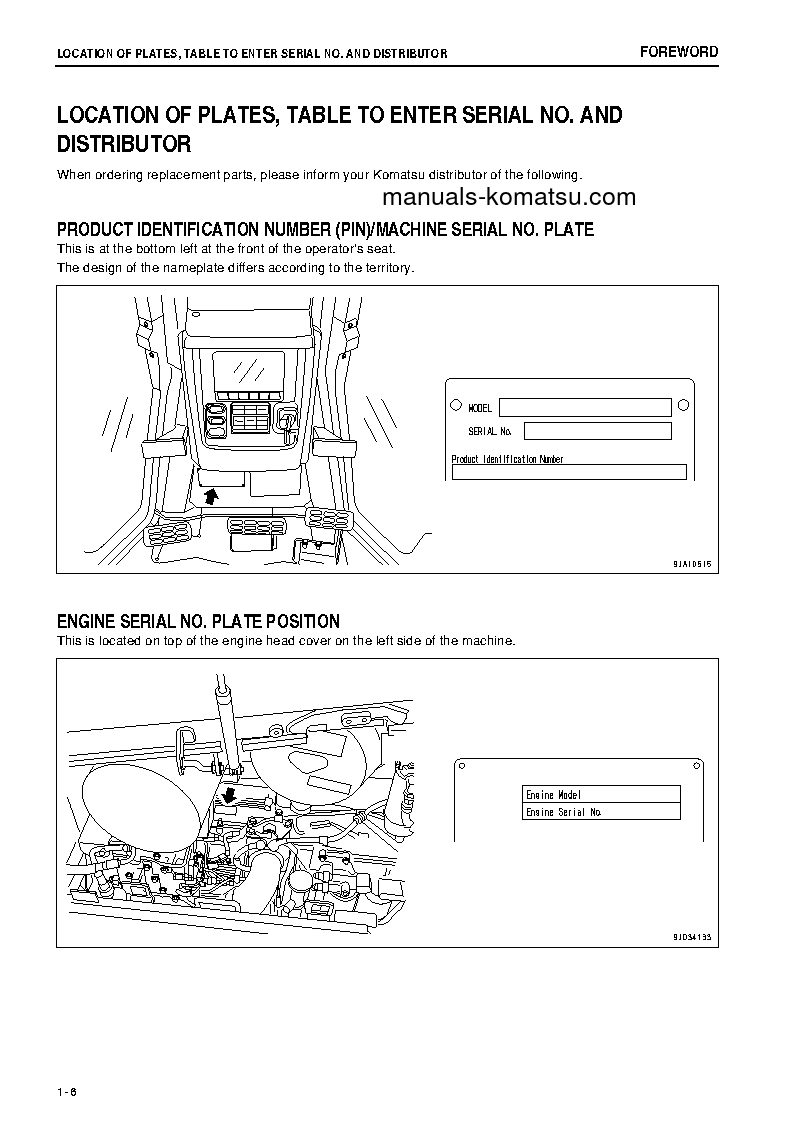 LOCATION OF PLATES, TABLE TO ENTER SERIAL NO. AND DISTRIBUTOR

FOREWORD

LOCATION OF PLATES, TABLE TO ENTER SERIAL NO. AND DISTRIBUTOR

When ordering replacement parts, please inform your Komatsu distributor of the following.

manuals-komatsu.com

PRODUCT IDENTIFICATION NUMBER (PIN)/MACHINE SERIAL NO. PLATE

This is at the bottom left at the front of the operator's seat.

The design of the nameplate differs according to the territory.

MODEL

SERIAL No.

Product Identification Number

9JA10515

ENGINE SERIAL NO. PLATE POSITION

This is located on top of the engine head cover on the left side of the machine.

Engine Model

Engine Serial No.

9JD34135

1-6