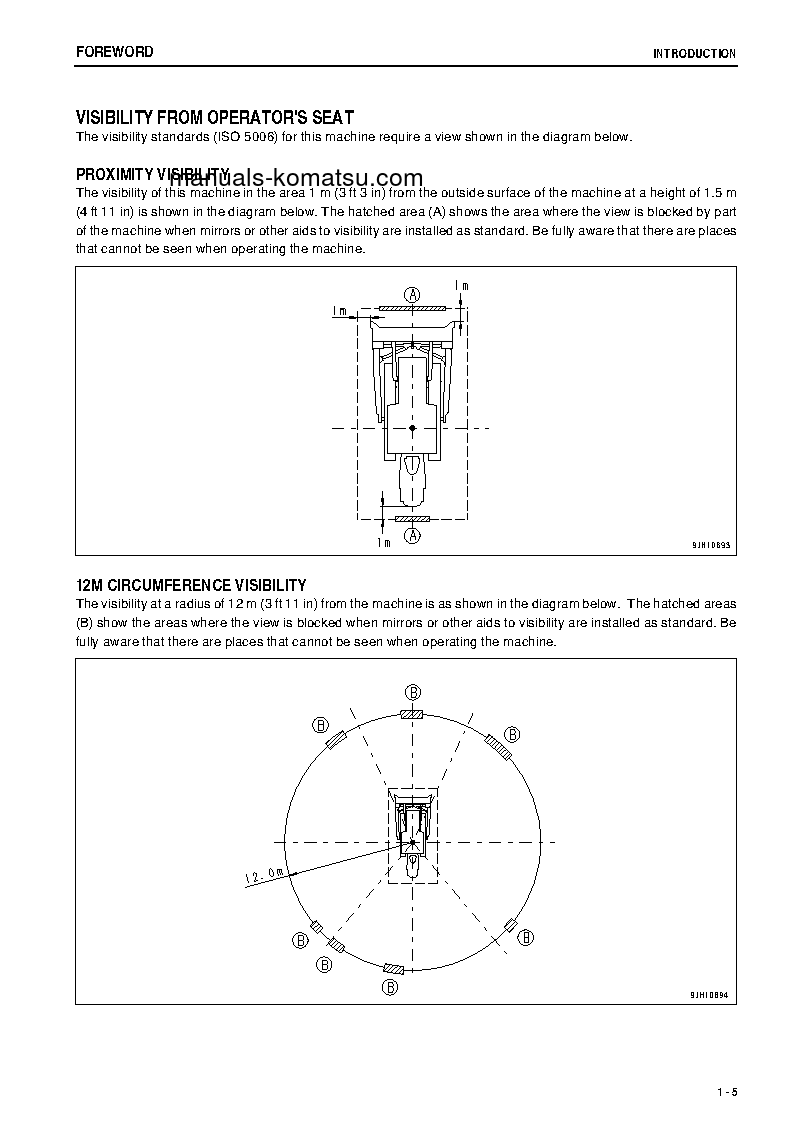 FOREWORD

INTRODUCTION

VISIBILITY FROM OPERATOR'S SEAT

The visibility standards (ISO 5006) for this machine require a view shown in the diagram below.

PROXIMITY VISIBILITY

manuals-komatsu.com

The visibility of this machine in the area 1 m (3 ft 3 in) from the outside surface of the machine at a height of 1.5 m (4 ft 11 in) is shown in the diagram below. The hatched area (A) shows the area where the view is blocked by part of the machine when mirrors or other aids to visibility are installed as standard. Be fully aware that there are places that cannot be seen when operating the machine.

A
1m
1m
1m
A
9JH10893

12M CIRCUMFERENCE VISIBILITY

The visibility at a radius of 12 m (3 ft 11 in) from the machine is as shown in the diagram below. The hatched areas (B) show the areas where the view is blocked when mirrors or other aids to visibility are installed as standard. Be fully aware that there are places that cannot be seen when operating the machine.

B
B
B
12.0m
B
B
B
B
9JH10894

1 - 5