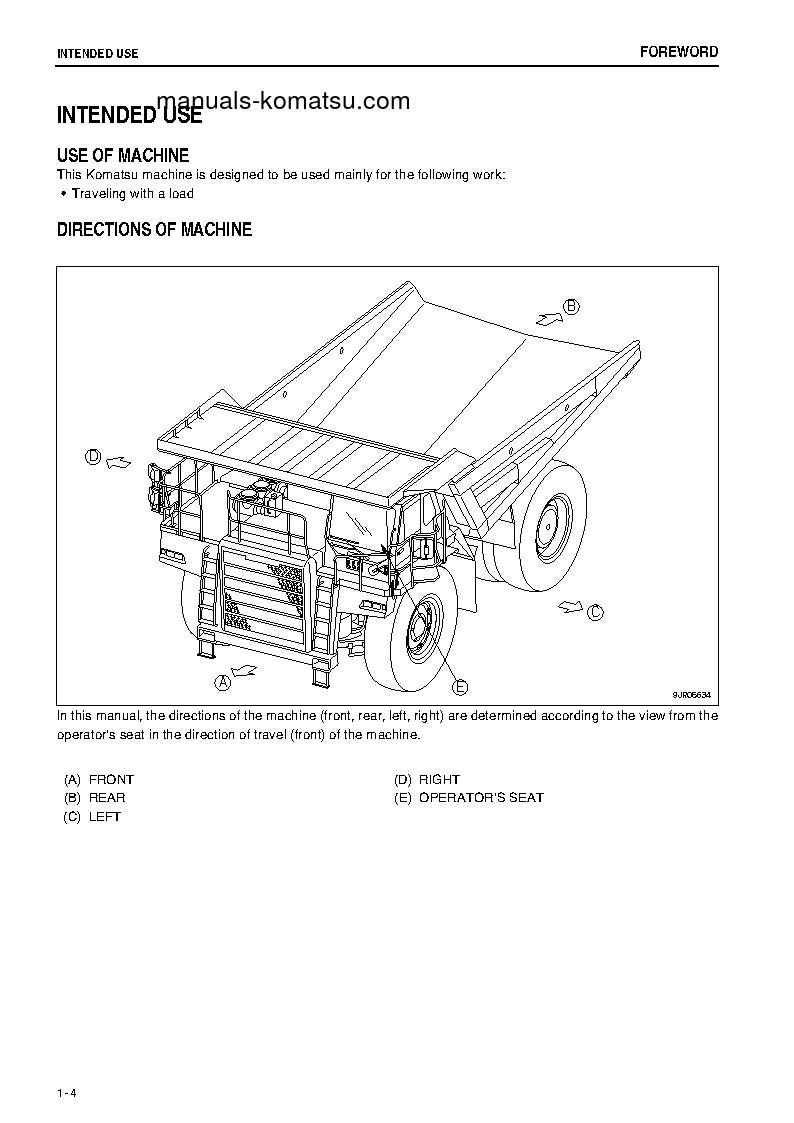 INTENDED USE

FOREWORD

manuals-komatsu.com

INTENDED USE

USE OF MACHINE

This Komatsu machine is designed to be used mainly for the following work:

• Traveling with a load

DIRECTIONS OF MACHINE

B

D

C

A

E

9JR05634

In this manual, the directions of the machine (front, rear, left, right) are determined according to the view from the operator's seat in the direction of travel (front) of the machine.

(A) FRONT
(B) REAR
(C) LEFT

(D) RIGHT
(E) OPERATOR'S SEAT

1 - 4