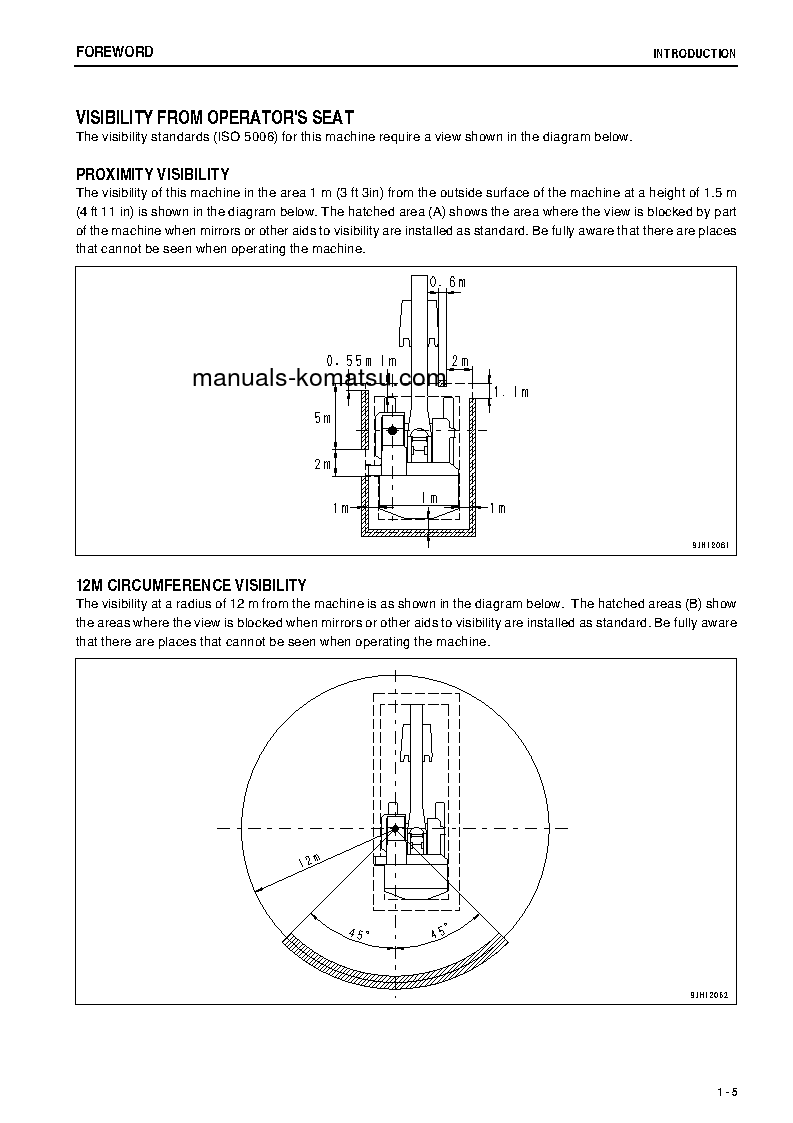 FOREWORD

INTRODUCTION

VISIBILITY FROM OPERATOR'S SEAT

The visibility standards (ISO 5006) for this machine require a view shown in the diagram below.

PROXIMITY VISIBILITY

The visibility of this machine in the area 1 m (3 ft 3in) from the outside surface of the machine at a height of 1.5 m (4 ft 11 in) is shown in the diagram below. The hatched area (A) shows the area where the view is blocked by part of the machine when mirrors or other aids to visibility are installed as standard. Be fully aware that there are places that cannot be seen when operating the machine.

0.6m

0.55m 1m

2m

manuals-komatsu.com

1.1m

5m

2m

1m

1m

1m

9JH12061

12M CIRCUMFERENCE VISIBILITY

The visibility at a radius of 12 m from the machine is as shown in the diagram below. The hatched areas (B) show the areas where the view is blocked when mirrors or other aids to visibility are installed as standard. Be fully aware that there are places that cannot be seen when operating the machine.

12m

45°

45°

9JH12062

1 - 5