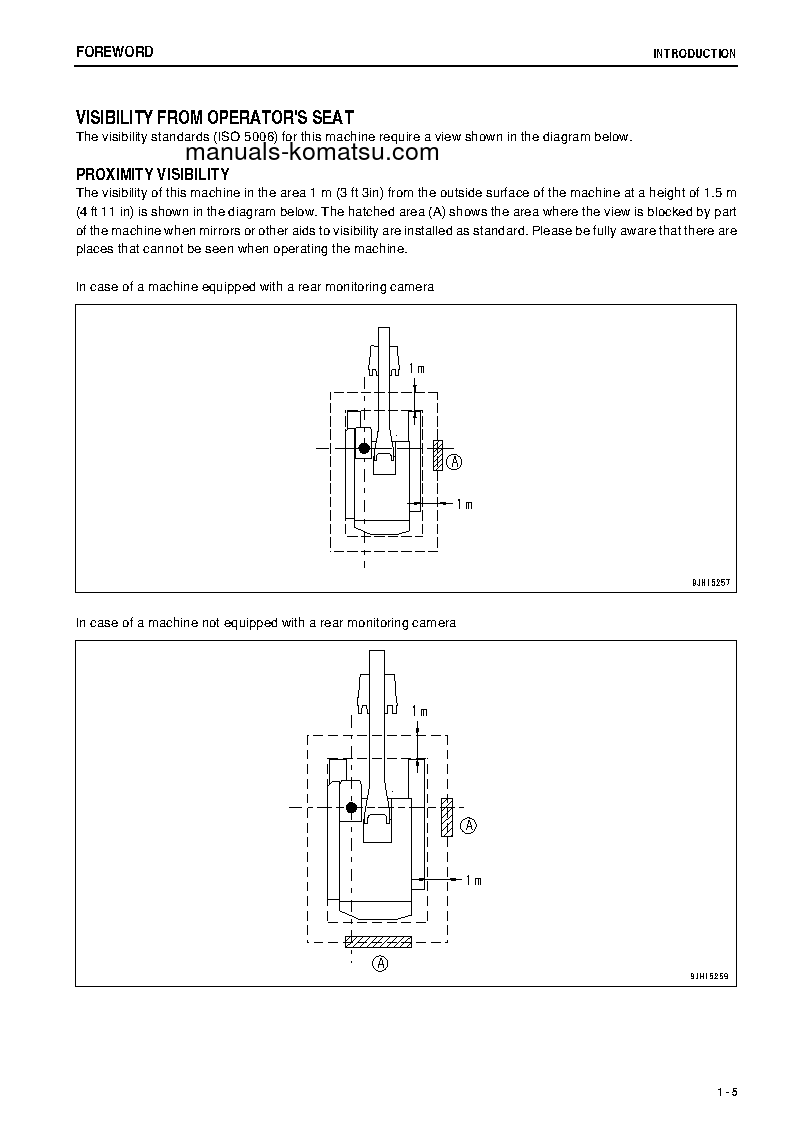 FOREWORD

INTRODUCTION

VISIBILITY FROM OPERATOR'S SEAT

The visibility standards (ISO 5006) for this machine require a view shown in the diagram below.

manuals-komatsu.com

PROXIMITY VISIBILITY

The visibility of this machine in the area 1 m (3 ft 3in) from the outside surface of the machine at a height of 1.5 m (4 ft 11 in) is shown in the diagram below. The hatched area (A) shows the area where the view is blocked by part of the machine when mirrors or other aids to visibility are installed as standard. Please be fully aware that there are places that cannot be seen when operating the machine.

In case of a machine equipped with a rear monitoring camera

1 m

A

1 m

9JH15257

In case of a machine not equipped with a rear monitoring camera

1 m

A

1 m

A

9JH15259

1 - 5