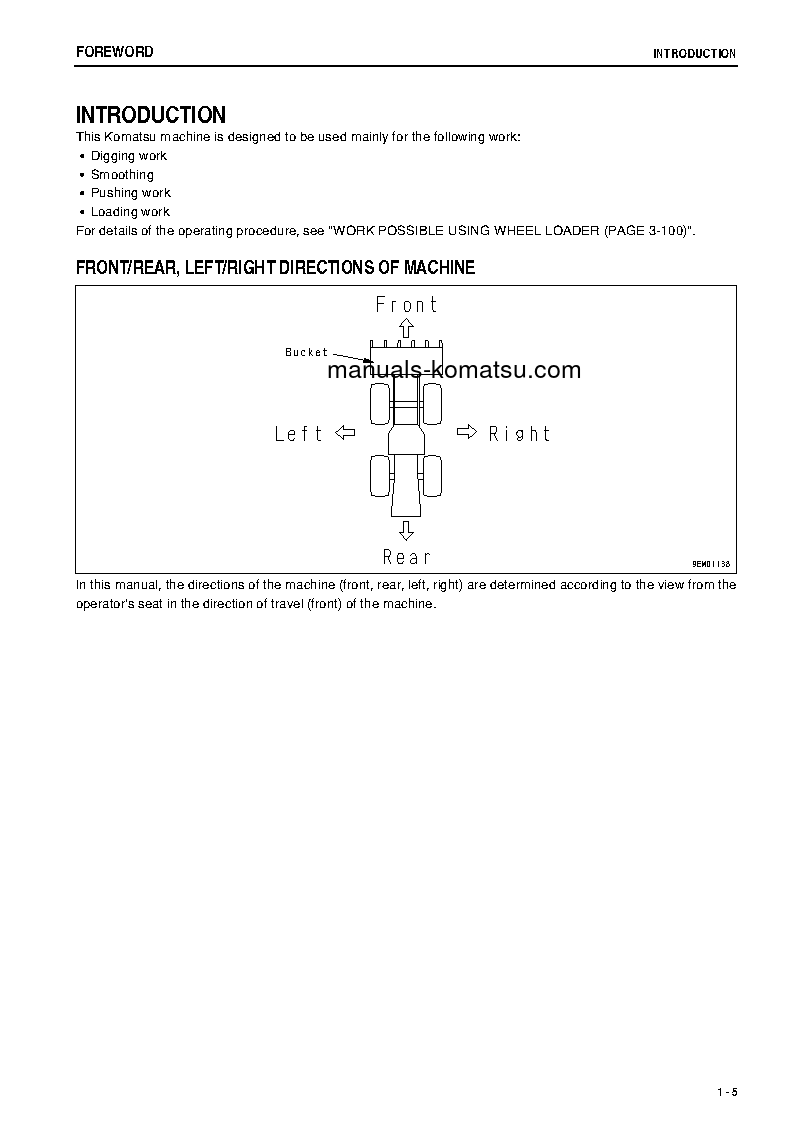 FOREWORD

INTRODUCTION

INTRODUCTION

This Komatsu machine is designed to be used mainly for the following work:

• Digging work
• Smoothing
• Pushing work
• Loading work

For details of the operating procedure, see "WORK POSSIBLE USING WHEEL LOADER (PAGE 3-100)".

FRONT/REAR, LEFT/RIGHT DIRECTIONS OF MACHINE

Front

Bucket

manuals-komatsu.com

Left

Right

Rear

9EM01138

In this manual, the directions of the machine (front, rear, left, right) are determined according to the view from the operator's seat in the direction of travel (front) of the machine.

1 - 5