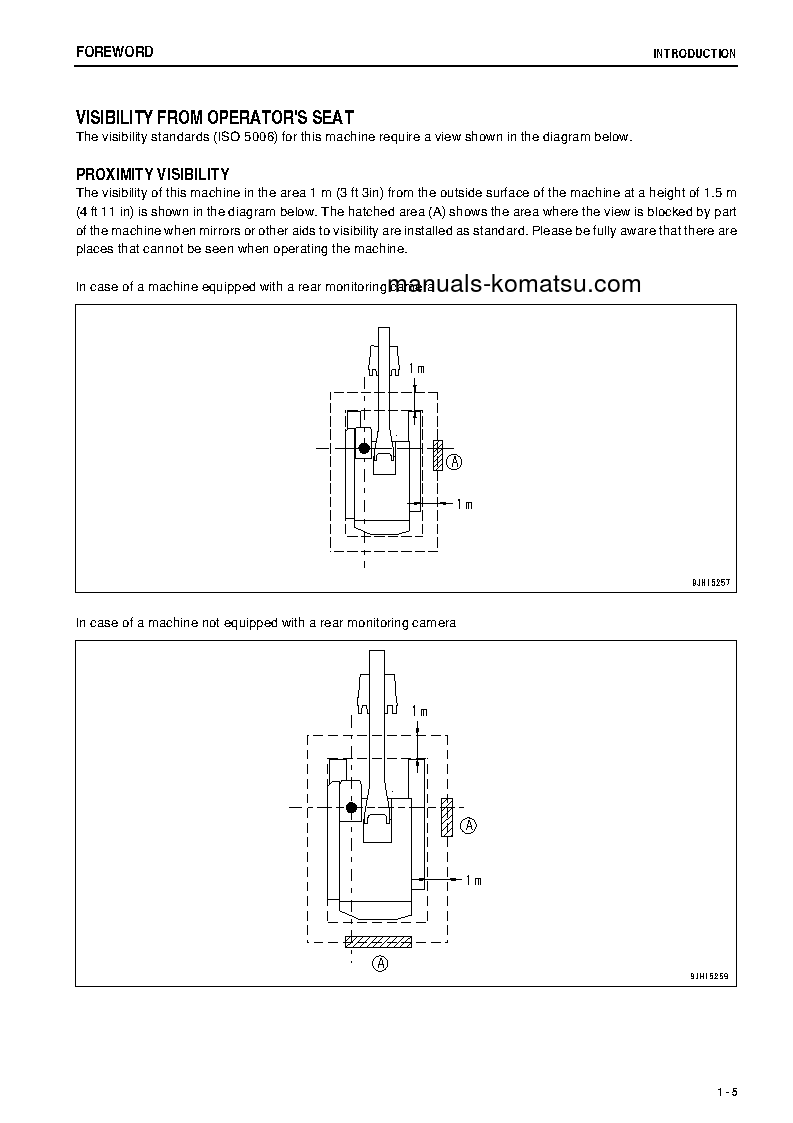 FOREWORD

INTRODUCTION

VISIBILITY FROM OPERATOR'S SEAT

The visibility standards (ISO 5006) for this machine require a view shown in the diagram below.

PROXIMITY VISIBILITY

The visibility of this machine in the area 1 m (3 ft 3in) from the outside surface of the machine at a height of 1.5 m (4 ft 11 in) is shown in the diagram below. The hatched area (A) shows the area where the view is blocked by part of the machine when mirrors or other aids to visibility are installed as standard. Please be fully aware that there are places that cannot be seen when operating the machine.

In case of a machine equipped with a rear monitoring camera

manuals-komatsu.com

1 m

A

1 m

9JH15257

In case of a machine not equipped with a rear monitoring camera

1 m

A

1 m

A

9JH15259

1 - 5