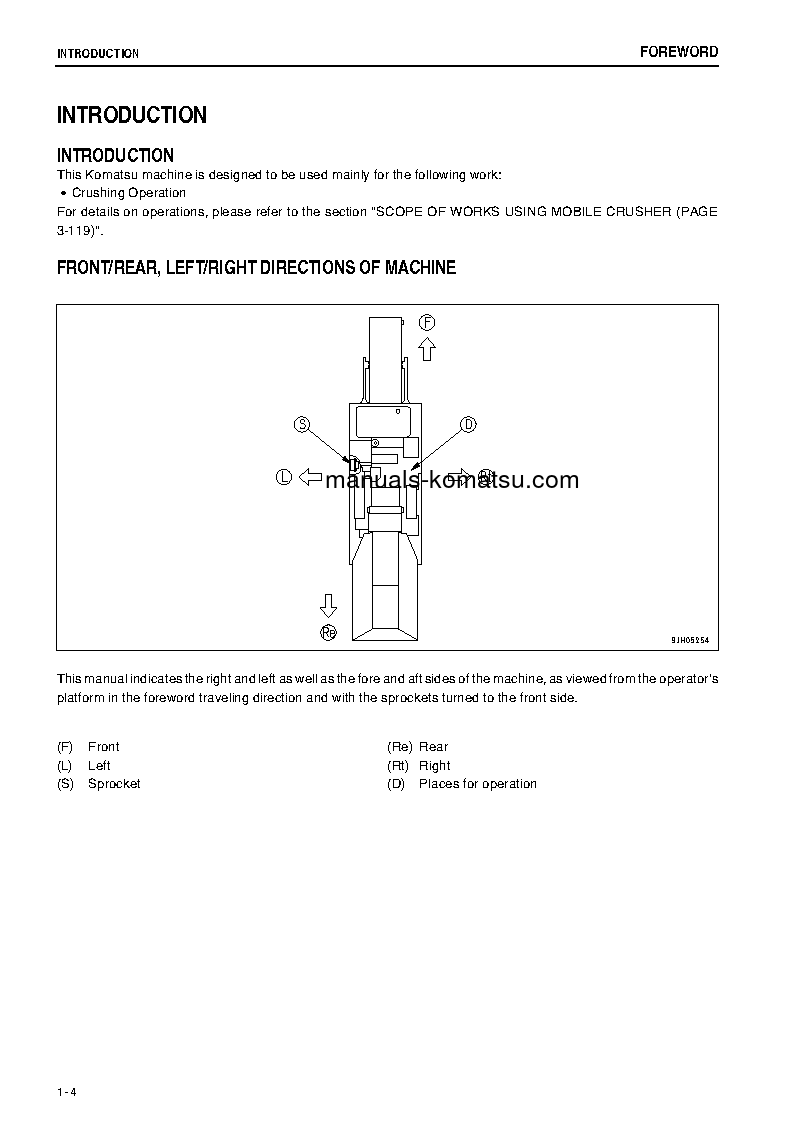 INTRODUCTION FOREWORD

INTRODUCTION

INTRODUCTION

This Komatsu machine is designed to be used mainly for the following work:

• Crushing Operation

For details on operations, please refer to the section "SCOPE OF WORKS USING MOBILE CRUSHER (PAGE 3-119)".

FRONT/REAR, LEFT/RIGHT DIRECTIONS OF MACHINE

F

S

D

L

Rt

manuals-komatsu.com

Re

9JH05254

This manual indicates the right and left as well as the fore and aft sides of the machine, as viewed from the operator's platform in the foreword traveling direction and with the sprockets turned to the front side.

(F) Front
(L) Left
(S) Sprocket

(Re) Rear
(Rt) Right
(D) Places for operation

1 - 4