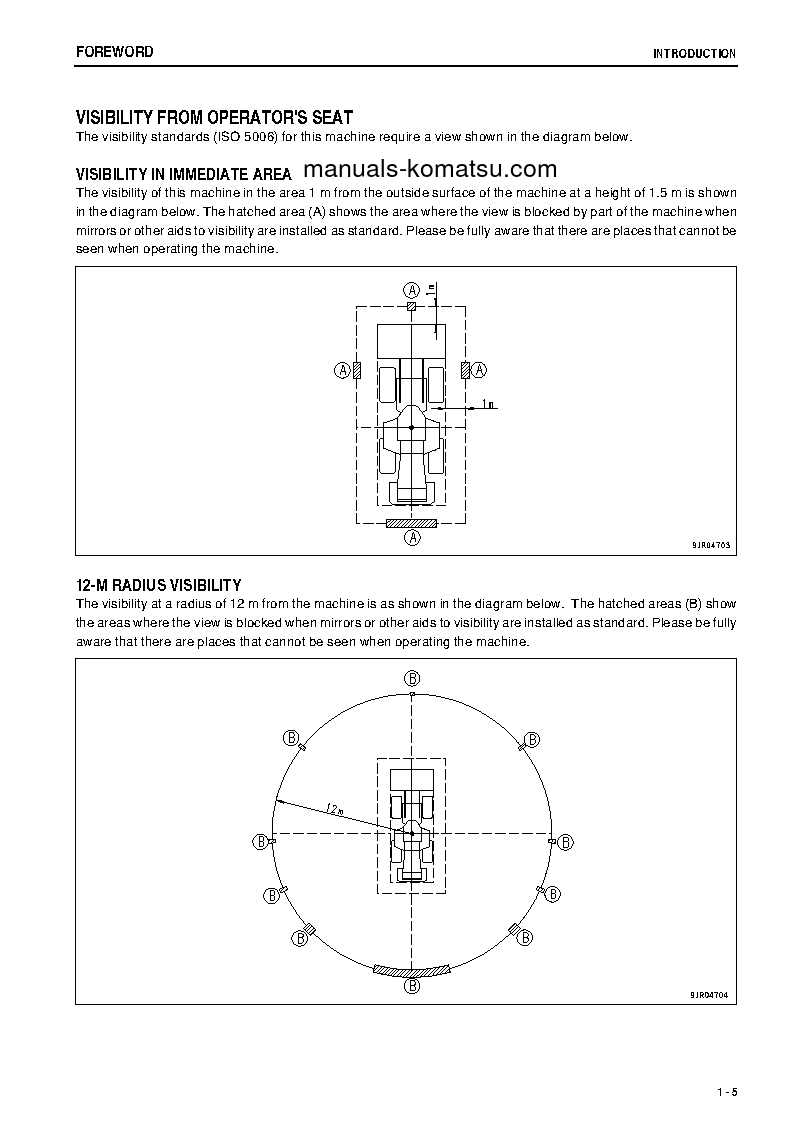 FOREWORD

INTRODUCTION

VISIBILITY FROM OPERATOR'S SEAT

The visibility standards (ISO 5006) for this machine require a view shown in the diagram below.

VISIBILITY IN IMMEDIATE AREA manuals-komatsu.com

The visibility of this machine in the area 1 m from the outside surface of the machine at a height of 1.5 m is shown in the diagram below. The hatched area (A) shows the area where the view is blocked by part of the machine when mirrors or other aids to visibility are installed as standard. Please be fully aware that there are places that cannot be seen when operating the machine.

A
1m
A
A
1m
A

9JR04703

12-M RADIUS VISIBILITY

The visibility at a radius of 12 m from the machine is as shown in the diagram below. The hatched areas (B) show the areas where the view is blocked when mirrors or other aids to visibility are installed as standard. Please be fully aware that there are places that cannot be seen when operating the machine.

B
B
B
12m
B
B
B
B
B
B
B

9JR04704

1 - 5