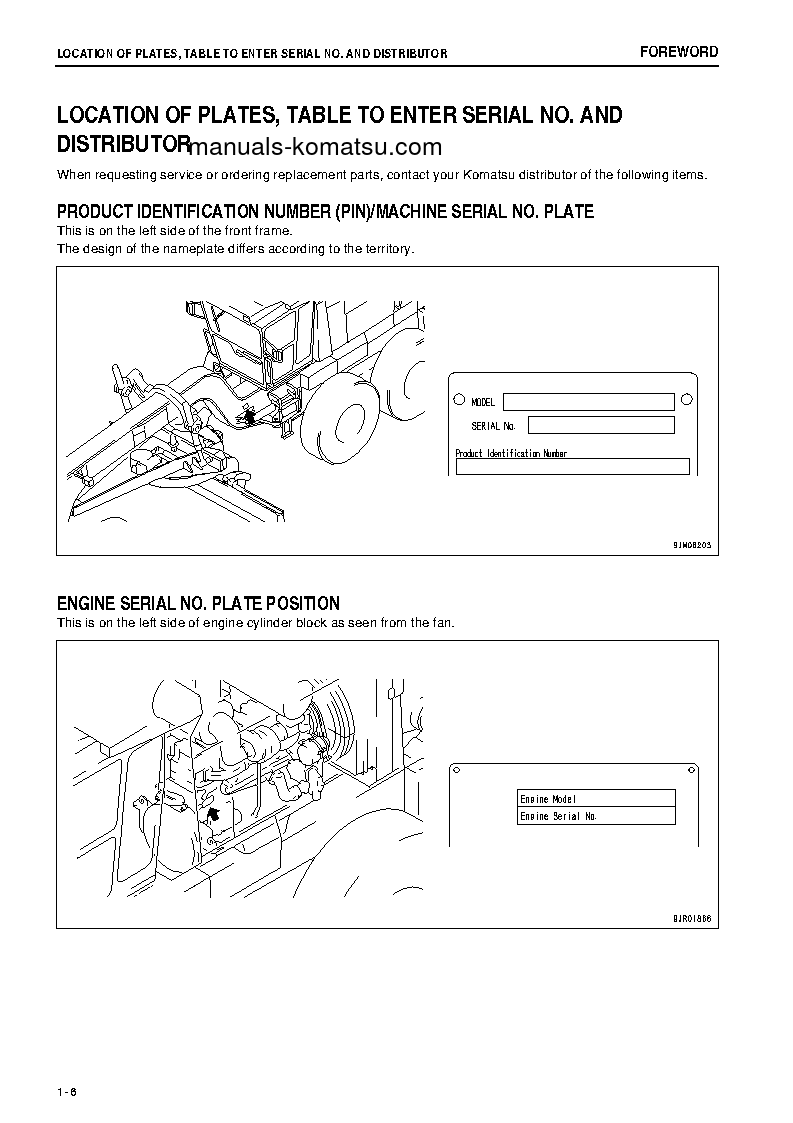 LOCATION OF PLATES, TABLE TO ENTER SERIAL NO. AND DISTRIBUTOR

FOREWORD

LOCATION OF PLATES, TABLE TO ENTER SERIAL NO. AND DISTRIBUTOR

manuals-komatsu.com

When requesting service or ordering replacement parts, contact your Komatsu distributor of the following items.

PRODUCT IDENTIFICATION NUMBER (PIN)/MACHINE SERIAL NO. PLATE

This is on the left side of the front frame.
The design of the nameplate differs according to the territory.

MODEL

SERIAL No.

Product Identification Number

9JM08203

ENGINE SERIAL NO. PLATE POSITION

This is on the left side of engine cylinder block as seen from the fan.

Engine Model

Engine Serial No.

9JR01886

1-6