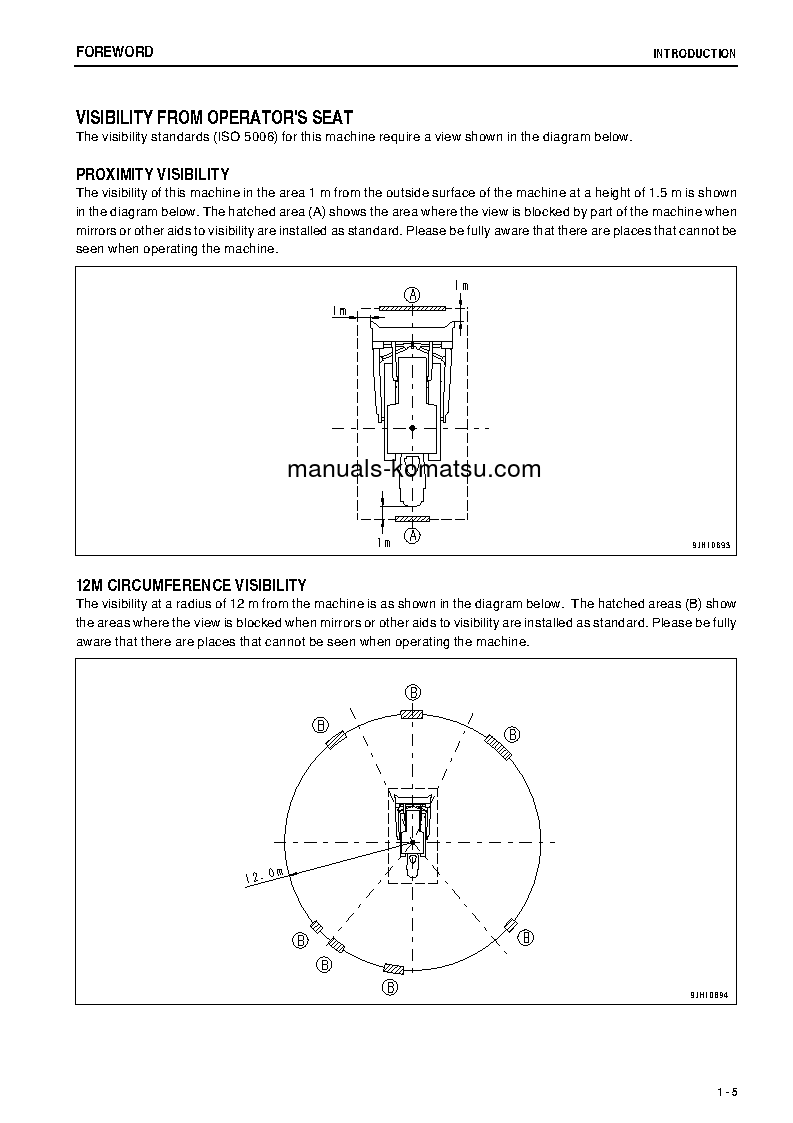 FOREWORD

INTRODUCTION

VISIBILITY FROM OPERATOR'S SEAT

The visibility standards (ISO 5006) for this machine require a view shown in the diagram below.

PROXIMITY VISIBILITY

The visibility of this machine in the area 1 m from the outside surface of the machine at a height of 1.5 m is shown in the diagram below. The hatched area (A) shows the area where the view is blocked by part of the machine when mirrors or other aids to visibility are installed as standard. Please be fully aware that there are places that cannot be seen when operating the machine.

1m
A
1m
manuals-komatsu.com
1m
A
9JH10893

12M CIRCUMFERENCE VISIBILITY

The visibility at a radius of 12 m from the machine is as shown in the diagram below. The hatched areas (B) show the areas where the view is blocked when mirrors or other aids to visibility are installed as standard. Please be fully aware that there are places that cannot be seen when operating the machine.

B
B
B
12.0m
B
B
B
B
9JH10894

1 - 5