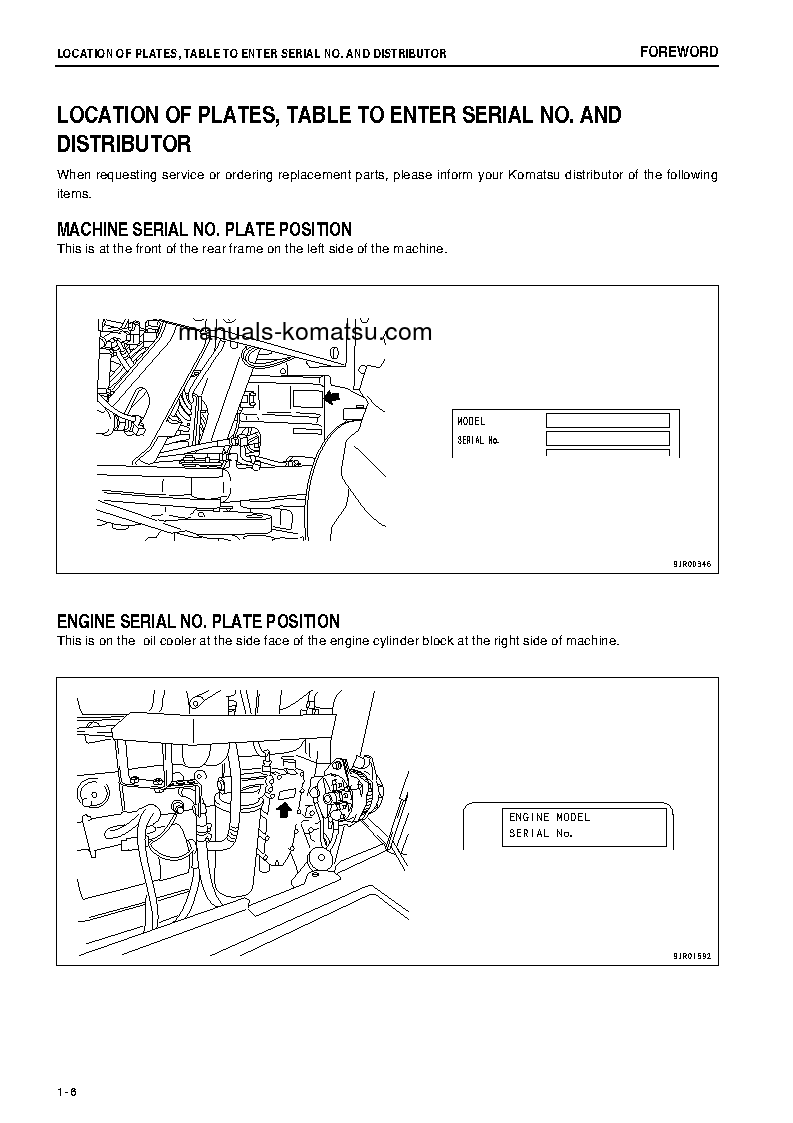 LOCATION OF PLATES, TABLE TO ENTER SERIAL NO. AND DISTRIBUTOR

FOREWORD

LOCATION OF PLATES, TABLE TO ENTER SERIAL NO. AND DISTRIBUTOR

When requesting service or ordering replacement parts, please inform your Komatsu distributor of the following items.

MACHINE SERIAL NO. PLATE POSITION

This is at the front of the rear frame on the left side of the machine.

manuals-komatsu.com

MODEL
SERIAL No.

9JR00346

ENGINE SERIAL NO. PLATE POSITION

This is on the oil cooler at the side face of the engine cylinder block at the right side of machine.

ENGINE MODEL
SERIAL No.

9JR01592

1-6