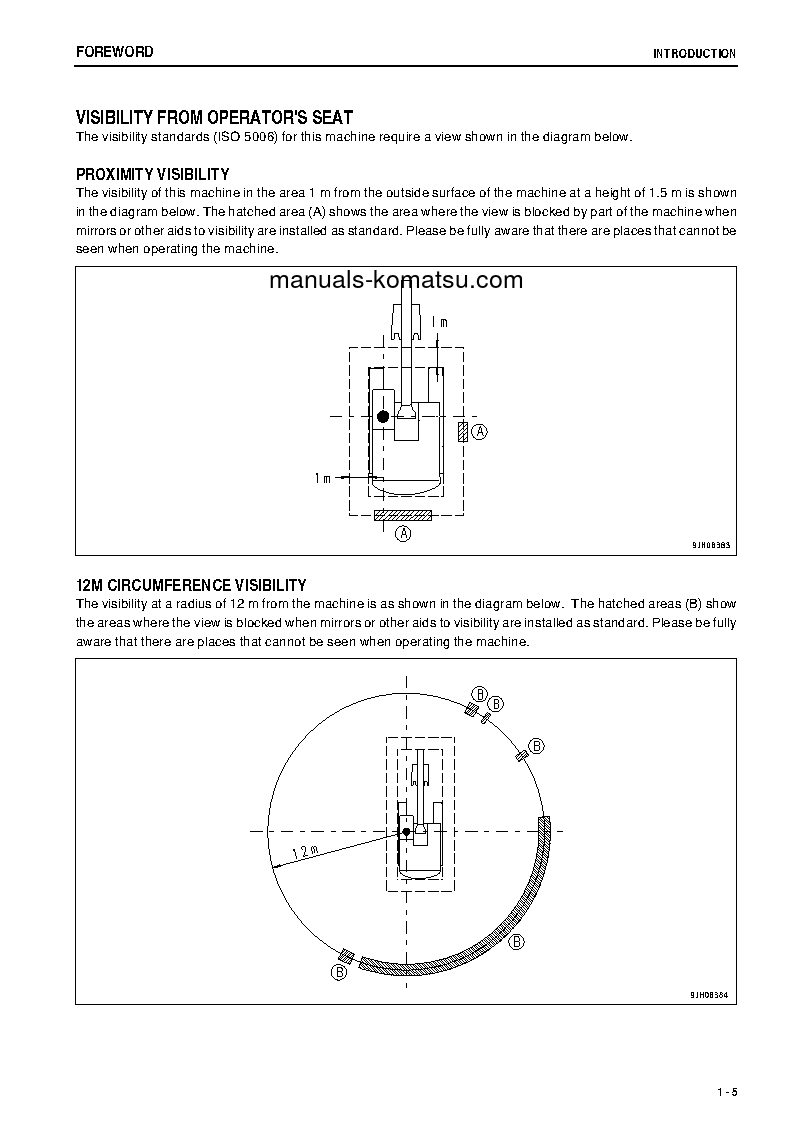 FOREWORD

INTRODUCTION

VISIBILITY FROM OPERATOR'S SEAT

The visibility standards (ISO 5006) for this machine require a view shown in the diagram below.

PROXIMITY VISIBILITY

The visibility of this machine in the area 1 m from the outside surface of the machine at a height of 1.5 m is shown in the diagram below. The hatched area (A) shows the area where the view is blocked by part of the machine when mirrors or other aids to visibility are installed as standard. Please be fully aware that there are places that cannot be seen when operating the machine.

manuals-komatsu.com

1 m

A

1 m

A

9JH08383

12M CIRCUMFERENCE VISIBILITY

The visibility at a radius of 12 m from the machine is as shown in the diagram below. The hatched areas (B) show the areas where the view is blocked when mirrors or other aids to visibility are installed as standard. Please be fully aware that there are places that cannot be seen when operating the machine.

B

B

B

12 m

B

B

9JH08384

1 - 5