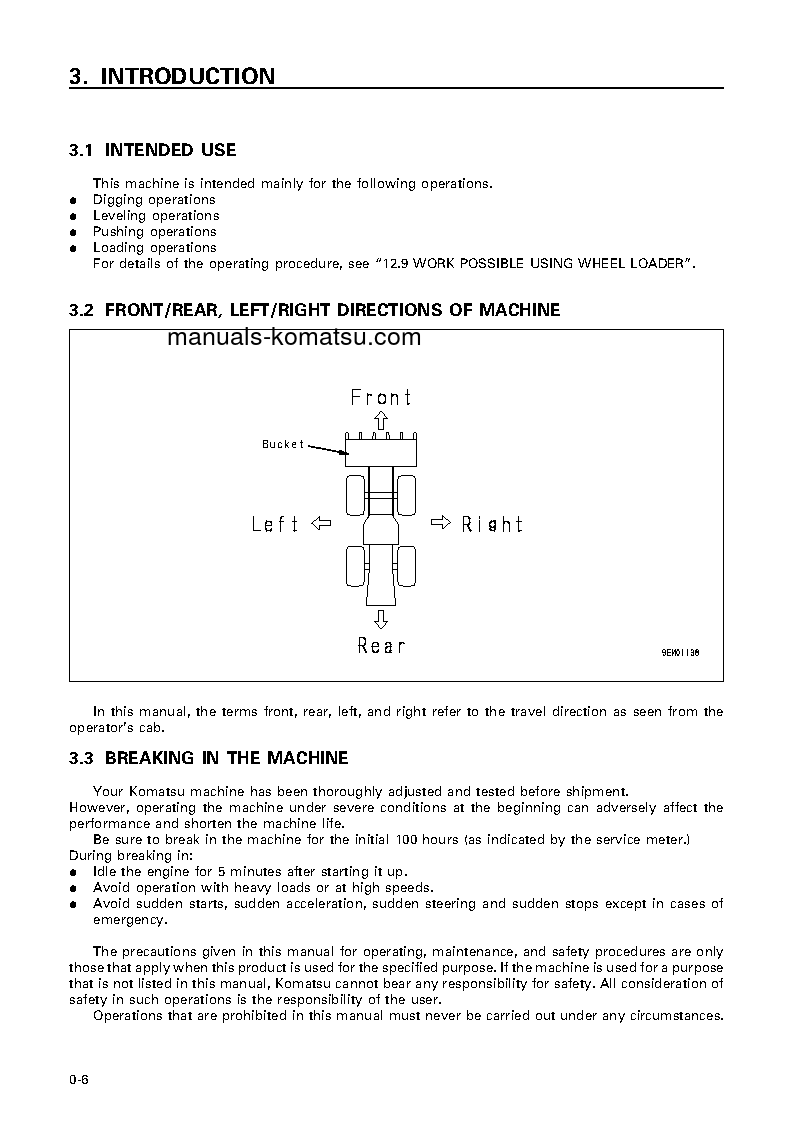 3. INTRODUCTION

3.1 INTENDED USE

This machine is intended mainly for the following operations.
● Digging operations
● Leveling operations
● Pushing operations
● Loading operations
For details of the operating procedure, see "12.9 WORK POSSIBLE USING WHEEL LOADER".

3.2 FRONT/REAR, LEFT/RIGHT DIRECTIONS OF MACHINE

manuals-komatsu.com

Front

Bucket

Left

Right

Rear

9EK01136

In this manual, the terms front, rear, left, and right refer to the travel direction as seen from the operator's cab.

3.3 BREAKING IN THE MACHINE

Your Komatsu machine has been thoroughly adjusted and tested before shipment.
However, operating the machine under severe conditions at the beginning can adversely affect the performance and shorten the machine life.
Be sure to break in the machine for the initial 100 hours (as indicated by the service meter.)
During breaking in:
● Idle the engine for 5 minutes after starting it up.
● Avoid operation with heavy loads or at high speeds.
● Avoid sudden starts, sudden acceleration, sudden steering and sudden stops except in cases of emergency.

The precautions given in this manual for operating, maintenance, and safety procedures are only those that apply when this product is used for the specified purpose. If the machine is used for a purpose that is not listed in this manual, Komatsu cannot bear any responsibility for safety. All consideration of safety in such operations is the responsibility of the user.
Operations that are prohibited in this manual must never be carried out under any circumstances.

0-6