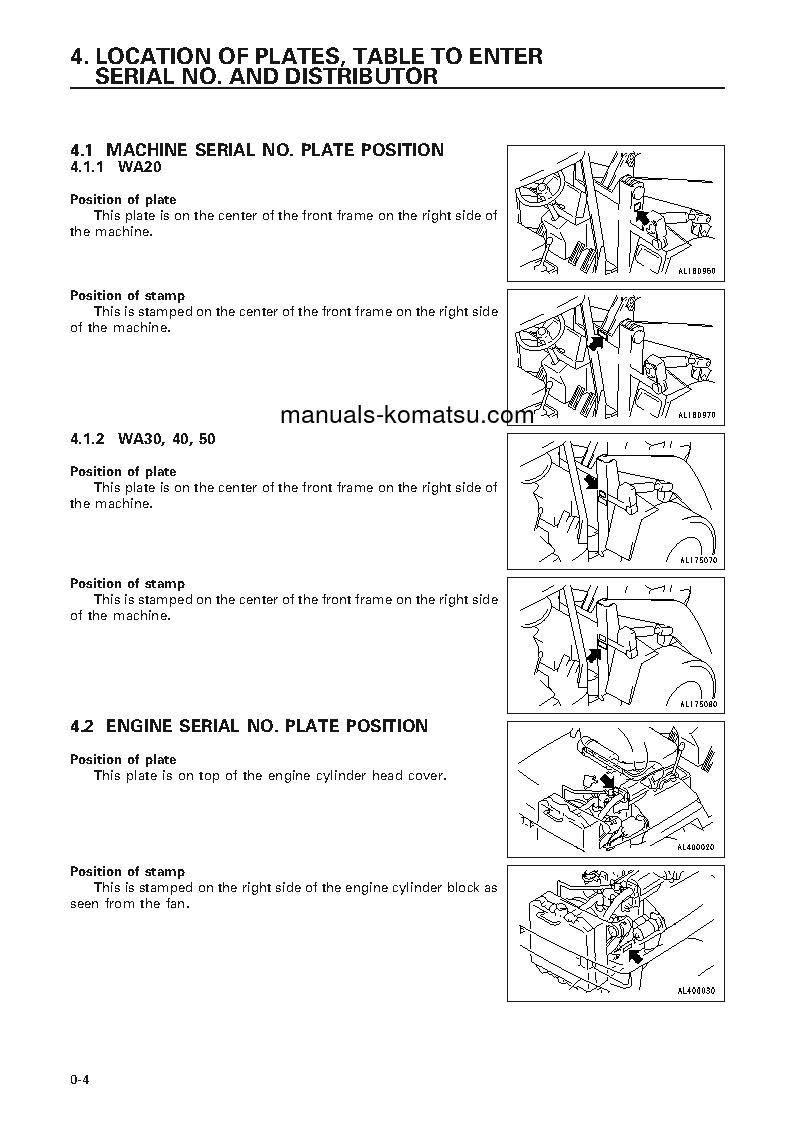 4. LOCATION OF PLATES, TABLE TO ENTER SERIAL NO. AND DISTRIBUTOR

4.1 MACHINE SERIAL NO. PLATE POSITION
4.1.1 WA20

Position of plate
This plate is on the center of the front frame on the right side of the machine.

AL180960

Position of stamp
This is stamped on the center of the front frame on the right side of the machine.

AL180970

manuals-komatsu.com

4.1.2 WA30, 40, 50

Position of plate
This plate is on the center of the front frame on the right side of the machine.

AL175070

Position of stamp
This is stamped on the center of the front frame on the right side of the machine.

AL175080

4.2 ENGINE SERIAL NO. PLATE POSITION

Position of plate
This plate is on top of the engine cylinder head cover.

AL400020

Position of stamp
This is stamped on the right side of the engine cylinder block as seen from the fan.

AL400030

0-4