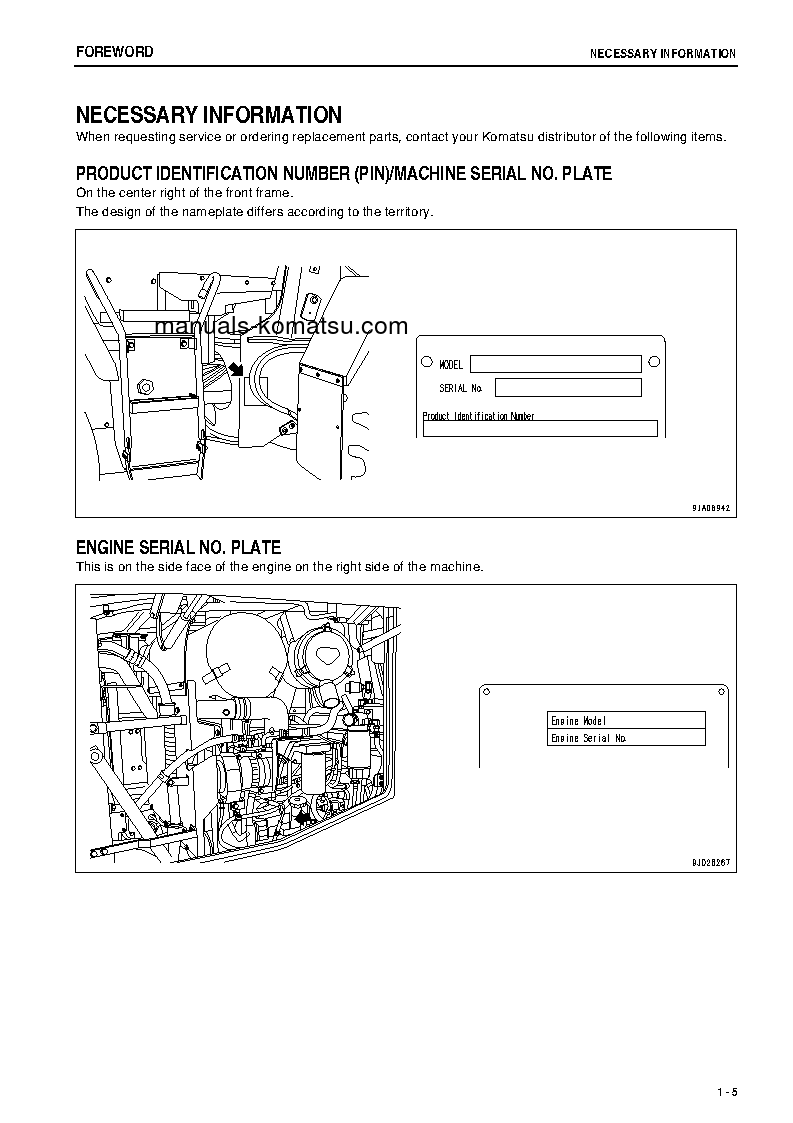 FOREWORD

NECESSARY INFORMATION

NECESSARY INFORMATION

When requesting service or ordering replacement parts, contact your Komatsu distributor of the following items.

PRODUCT IDENTIFICATION NUMBER (PIN)/MACHINE SERIAL NO. PLATE

On the center right of the front frame.

The design of the nameplate differs according to the territory.

manuals-komatsu.com

MODEL

SERIAL No.

Product Identification Number

9JA08942

ENGINE SERIAL NO. PLATE

This is on the side face of the engine on the right side of the machine.

Engine Model

Engine Serial No.

9JD28267

1 - 5