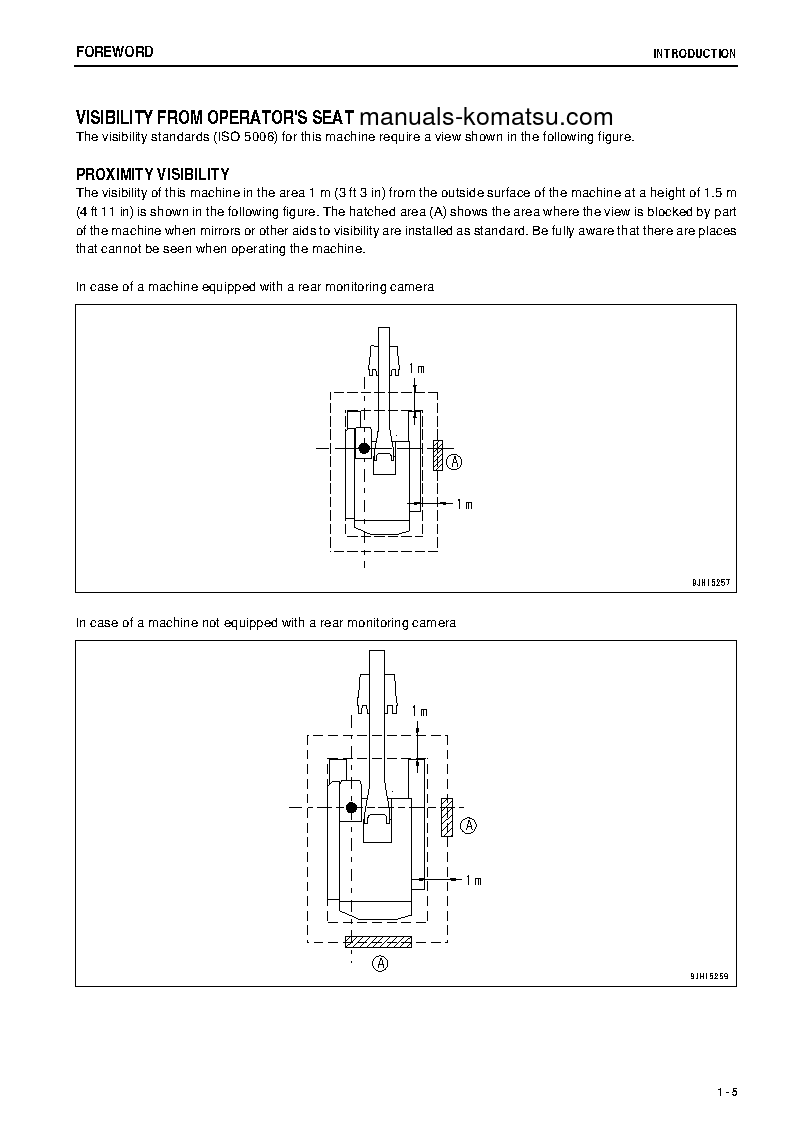 FOREWORD

INTRODUCTION

VISIBILITY FROM OPERATOR'S SEAT manuals-komatsu.com

The visibility standards (ISO 5006) for this machine require a view shown in the following figure.

PROXIMITY VISIBILITY

The visibility of this machine in the area 1 m (3 ft 3 in) from the outside surface of the machine at a height of 1.5 m (4 ft 11 in) is shown in the following figure. The hatched area (A) shows the area where the view is blocked by part of the machine when mirrors or other aids to visibility are installed as standard. Be fully aware that there are places that cannot be seen when operating the machine.

In case of a machine equipped with a rear monitoring camera

1 m

A

1 m

9JH15257

In case of a machine not equipped with a rear monitoring camera

1 m

A

1 m

A

9JH15259

1 - 5