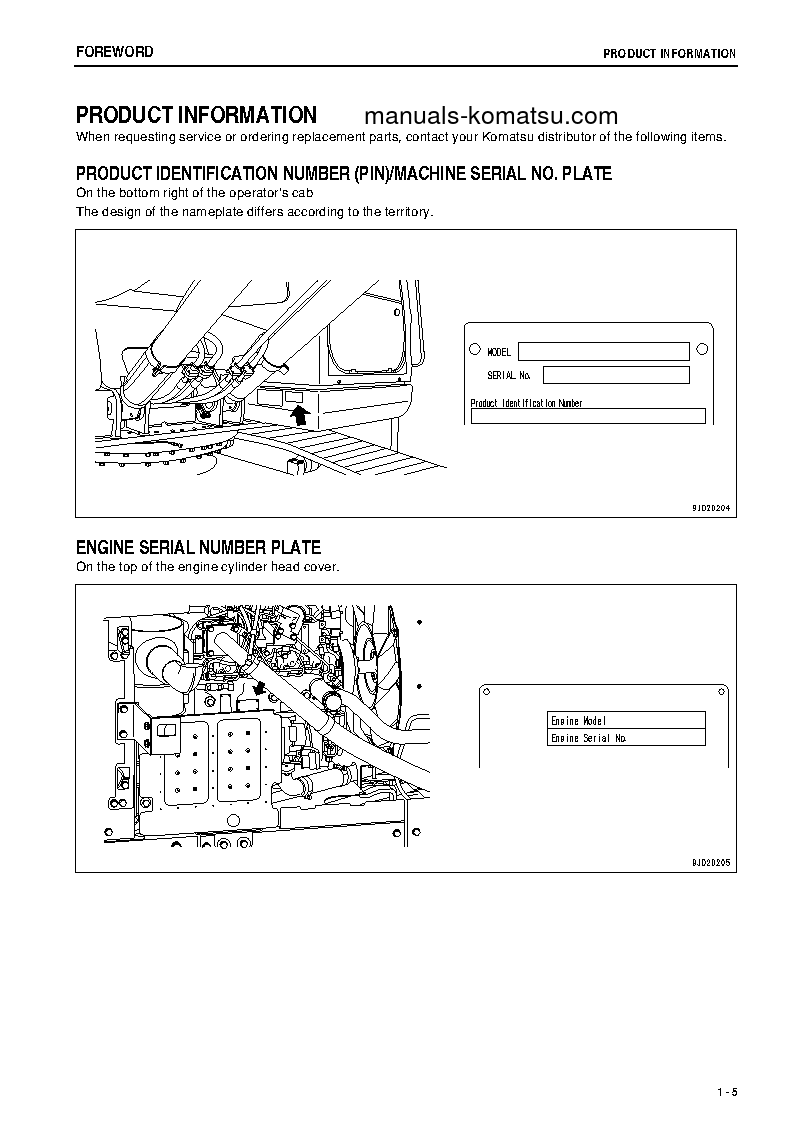 FOREWORD

PRODUCT INFORMATION

PRODUCT INFORMATION

manuals-komatsu.com

When requesting service or ordering replacement parts, contact your Komatsu distributor of the following items.

PRODUCT IDENTIFICATION NUMBER (PIN)/MACHINE SERIAL NO. PLATE

On the bottom right of the operator's cab

The design of the nameplate differs according to the territory.

MODEL

SERIAL No.

Product Identification Number

9JD20204

ENGINE SERIAL NUMBER PLATE

On the top of the engine cylinder head cover.

Engine Model

Engine Serial No.

9JD20205

1 - 5