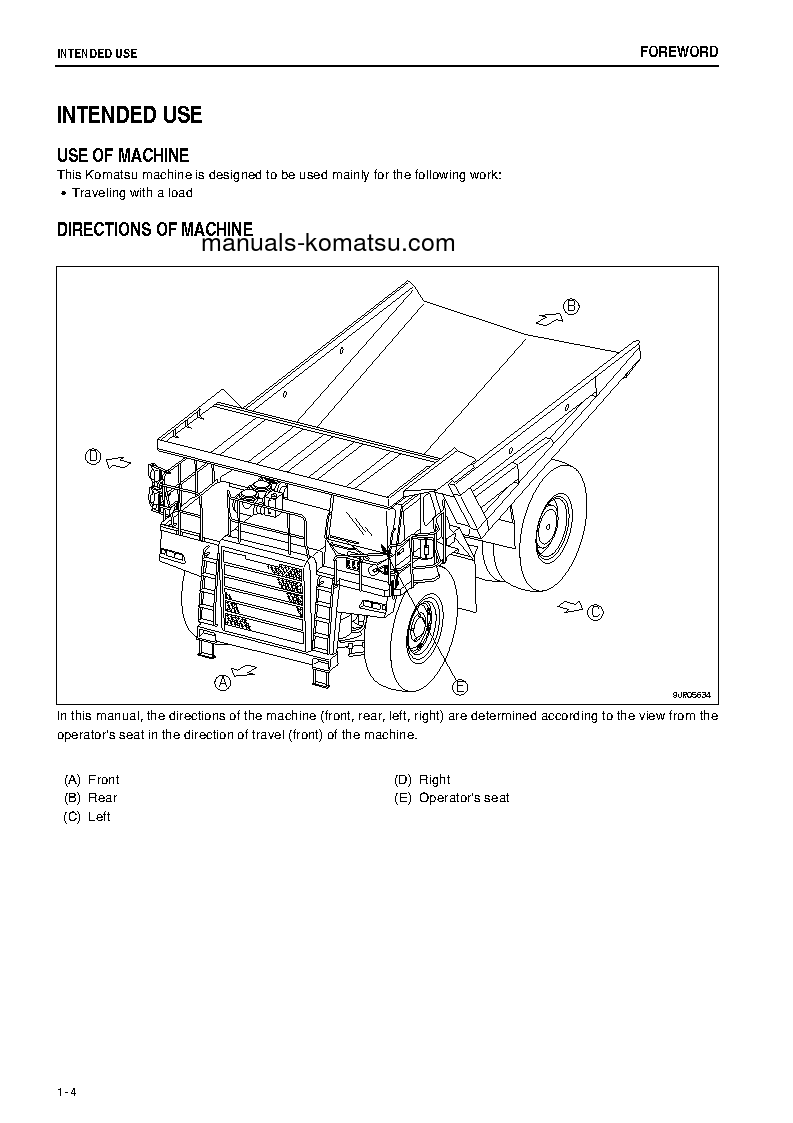 INTENDED USE

FOREWORD

INTENDED USE

USE OF MACHINE

This Komatsu machine is designed to be used mainly for the following work:

• Traveling with a load

DIRECTIONS OF MACHINE

manuals-komatsu.com

B

D

C

A

E

9JR05634

In this manual, the directions of the machine (front, rear, left, right) are determined according to the view from the operator's seat in the direction of travel (front) of the machine.

(A) Front
(B) Rear
(C) Left

(D) Right
(E) Operator's seat

1 - 4