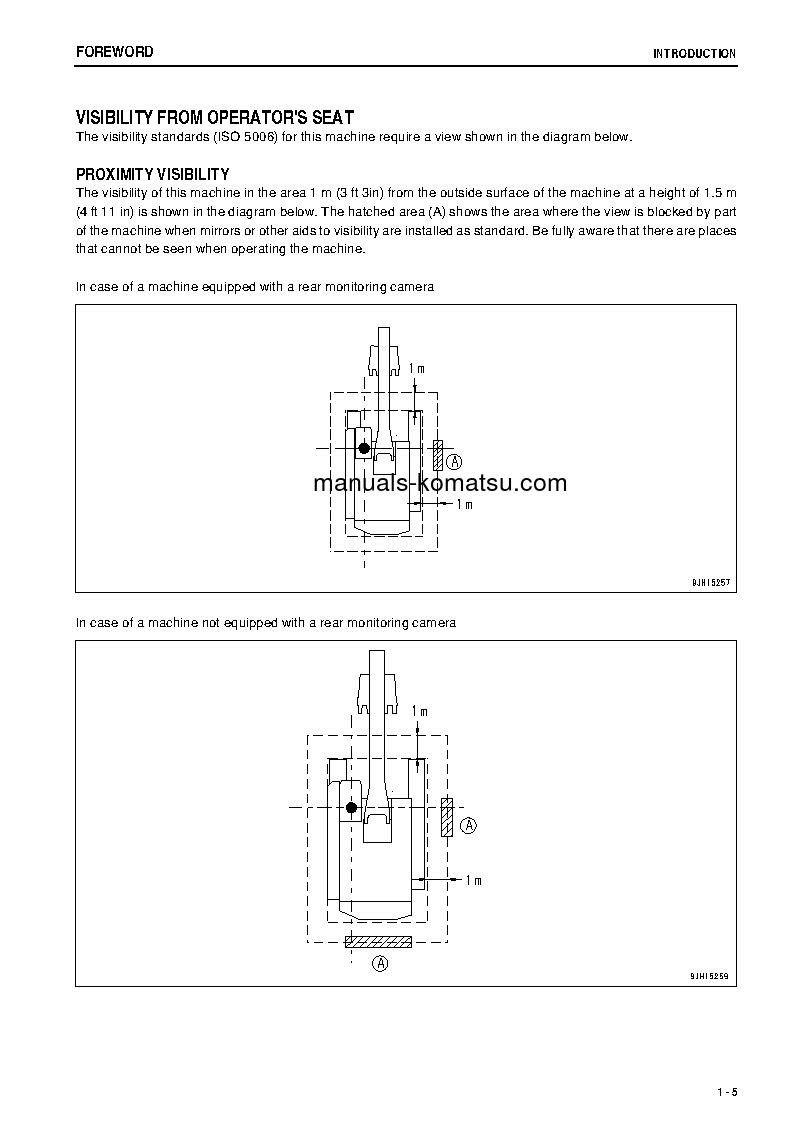 FOREWORD

INTRODUCTION

VISIBILITY FROM OPERATOR'S SEAT

The visibility standards (ISO 5006) for this machine require a view shown in the diagram below.

PROXIMITY VISIBILITY

The visibility of this machine in the area 1 m (3 ft 3in) from the outside surface of the machine at a height of 1.5 m (4 ft 11 in) is shown in the diagram below. The hatched area (A) shows the area where the view is blocked by part of the machine when mirrors or other aids to visibility are installed as standard. Be fully aware that there are places that cannot be seen when operating the machine.

In case of a machine equipped with a rear monitoring camera

1 m

A

manuals-komatsu.com

1 m

9JH15257

In case of a machine not equipped with a rear monitoring camera

1 m

A

1 m

A

9JH15259

1 - 5