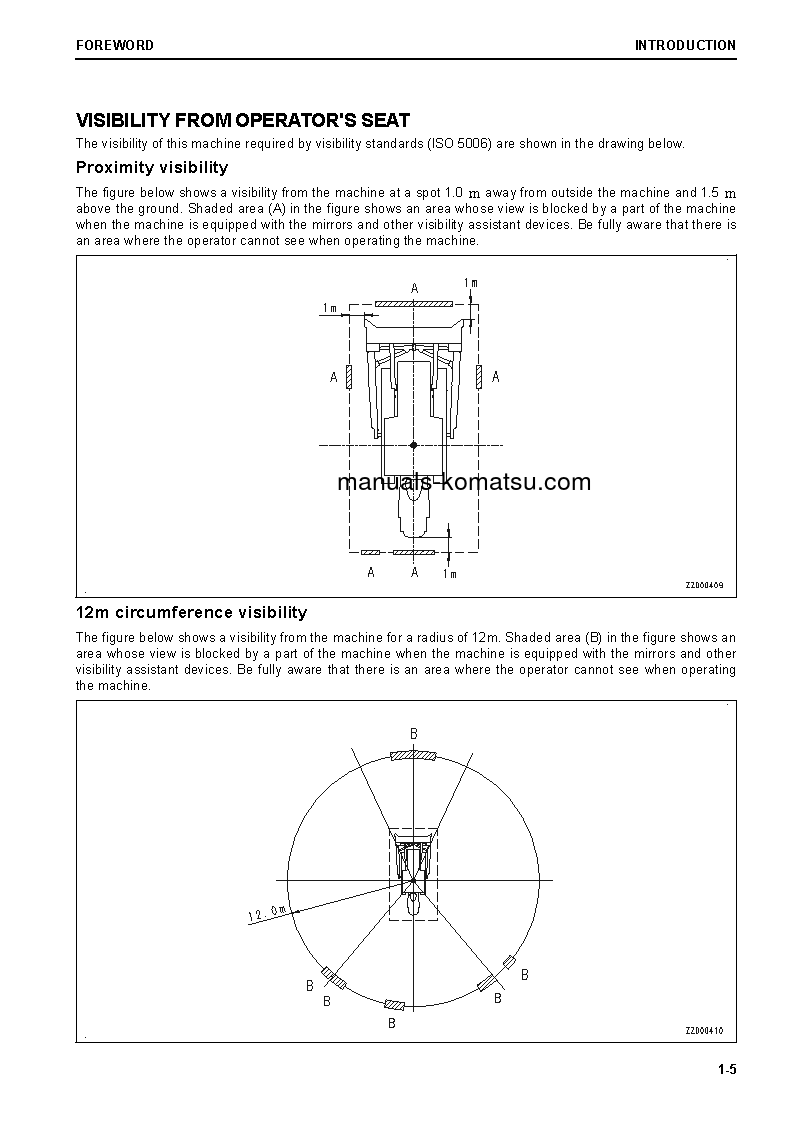 FOREWORD INTRODUCTION

VISIBILITY FROM OPERATOR'S SEAT

The visibility of this machine required by visibility standards (ISO 5006) are shown in the drawing below.

Proximity visibility

The figure below shows a visibility from the machine at a spot 1.0 m away from outside the machine and 1.5 m above the ground. Shaded area (A) in the figure shows an area whose view is blocked by a part of the machine when the machine is equipped with the mirrors and other visibility assistant devices. Be fully aware that there is an area where the operator cannot see when operating the machine.

A
1m
1m
A
A
manuals-komatsu.com
A
A
1m
ZZ000409

12m circumference visibility

The figure below shows a visibility from the machine for a radius of 12m. Shaded area (B) in the figure shows an area whose view is blocked by a part of the machine when the machine is equipped with the mirrors and other visibility assistant devices. Be fully aware that there is an area where the operator cannot see when operating the machine.

B
12.0m
B
B
B
B
B
ZZ000410

1-5