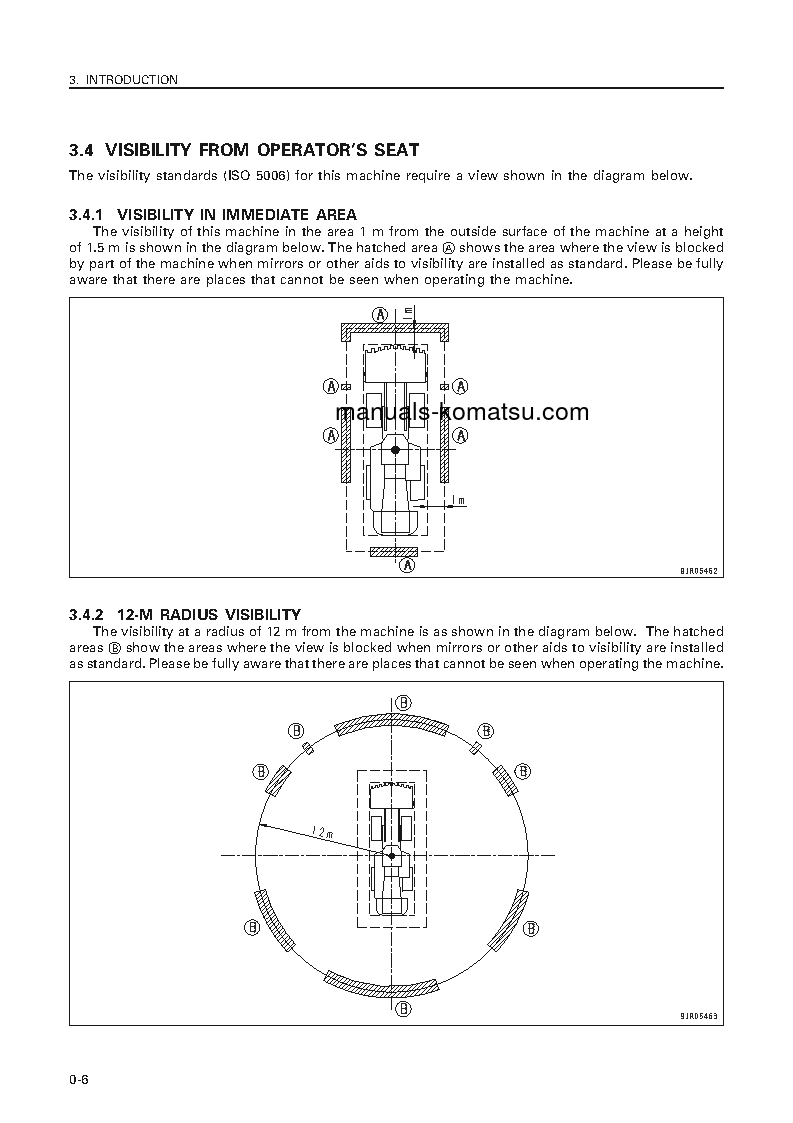 3. INTRODUCTION

3.4 VISIBILITY FROM OPERATOR'S SEAT

The visibility standards (ISO 5006) for this machine require a view shown in the diagram below.

3.4.1 VISIBILITY IN IMMEDIATE AREA

The visibility of this machine in the area 1 m from the outside surface of the machine at a height of 1.5 m is shown in the diagram below. The hatched area Ⓐ shows the area where the view is blocked by part of the machine when mirrors or other aids to visibility are installed as standard. Please be fully aware that there are places that cannot be seen when operating the machine.

Ⓐ
1m
Ⓐ Ⓐ
manuals-komatsu.com
Ⓐ Ⓐ
1m
Ⓐ
9JR05462

3.4.2 12-M RADIUS VISIBILITY

The visibility at a radius of 12 m from the machine is as shown in the diagram below. The hatched areas Ⓑ show the areas where the view is blocked when mirrors or other aids to visibility are installed as standard. Please be fully aware that there are places that cannot be seen when operating the machine.

Ⓑ
Ⓑ Ⓑ
Ⓑ Ⓑ
12m
Ⓑ Ⓑ
Ⓑ
9JR05463

0-6