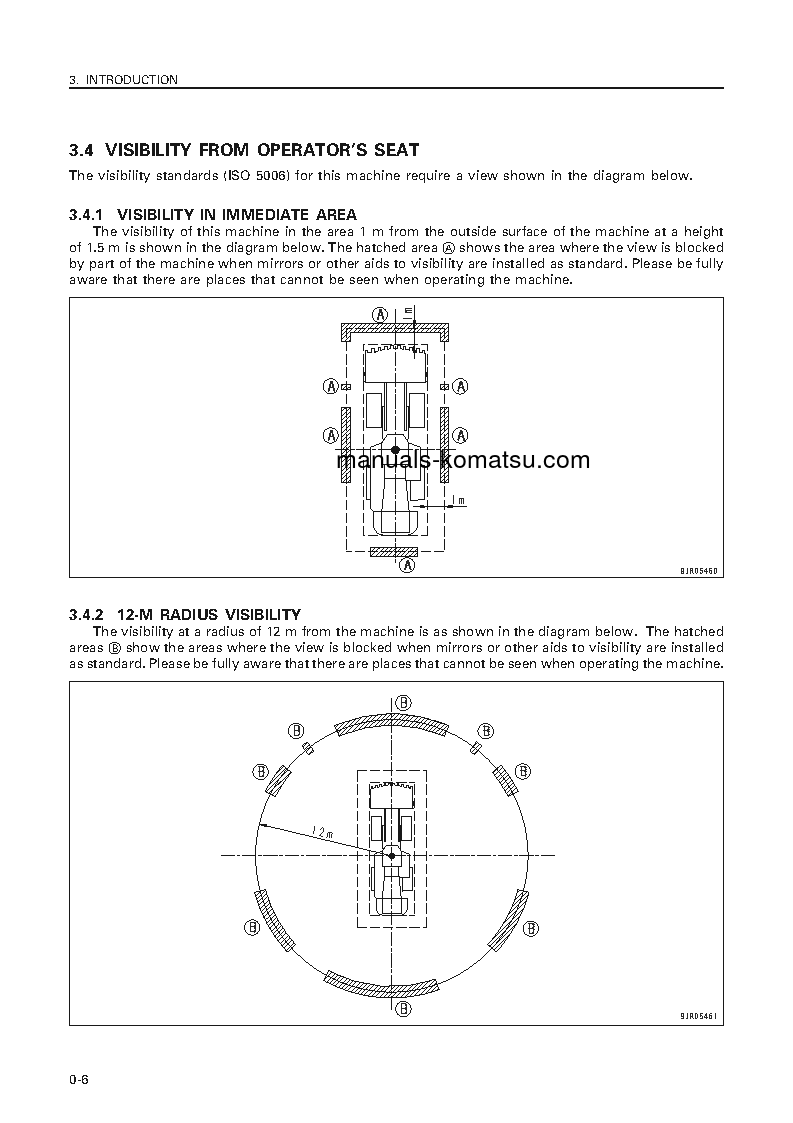 3. INTRODUCTION

3.4 VISIBILITY FROM OPERATOR'S SEAT

The visibility standards (ISO 5006) for this machine require a view shown in the diagram below.

3.4.1 VISIBILITY IN IMMEDIATE AREA

The visibility of this machine in the area 1 m from the outside surface of the machine at a height of 1.5 m is shown in the diagram below. The hatched area Ⓐ shows the area where the view is blocked by part of the machine when mirrors or other aids to visibility are installed as standard. Please be fully aware that there are places that cannot be seen when operating the machine.

Ⓐ
1m
Ⓐ Ⓐ
Ⓐ Ⓐ
manuals-komatsu.com
1m
Ⓐ
9JR05460

3.4.2 12-M RADIUS VISIBILITY

The visibility at a radius of 12 m from the machine is as shown in the diagram below. The hatched areas Ⓑ show the areas where the view is blocked when mirrors or other aids to visibility are installed as standard. Please be fully aware that there are places that cannot be seen when operating the machine.

Ⓑ
Ⓑ Ⓑ
Ⓑ Ⓑ
12m
Ⓑ Ⓑ
Ⓑ
9JR05461

0-6