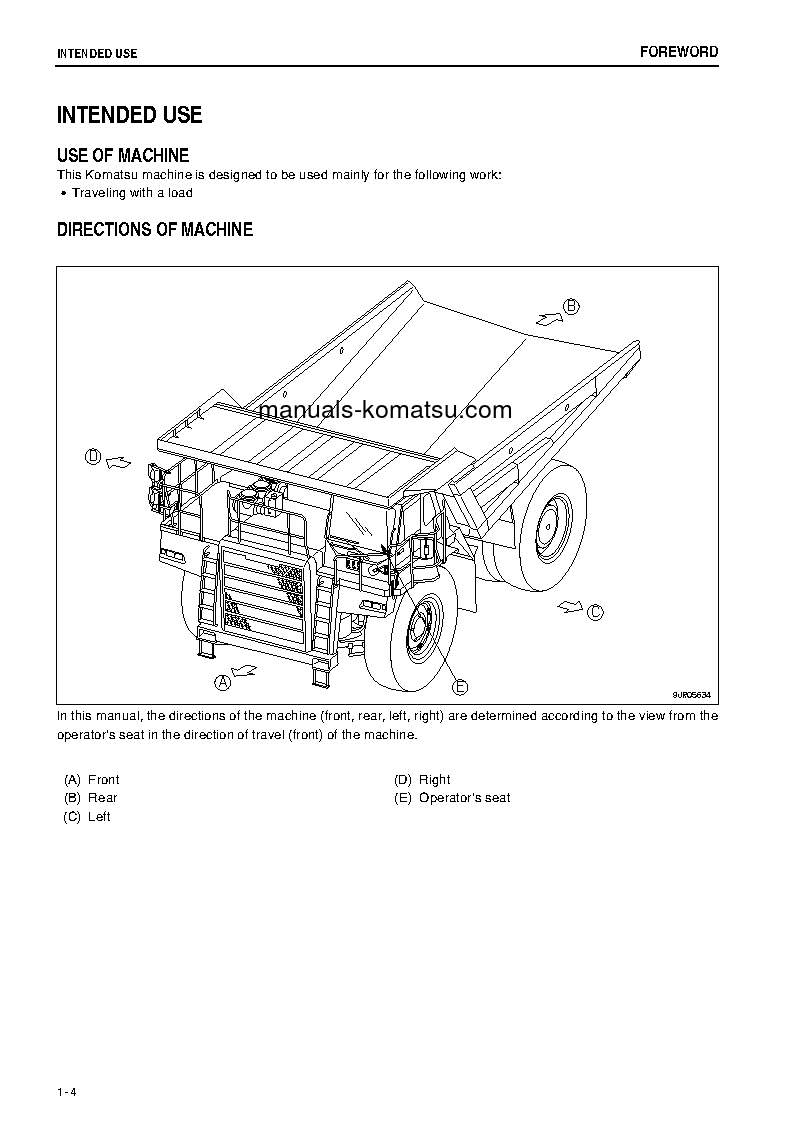 INTENDED USE

FOREWORD

INTENDED USE

USE OF MACHINE

This Komatsu machine is designed to be used mainly for the following work:

• Traveling with a load

DIRECTIONS OF MACHINE

B

manuals-komatsu.com

D

C

A

E

9JR05634

In this manual, the directions of the machine (front, rear, left, right) are determined according to the view from the operator's seat in the direction of travel (front) of the machine.

(A) Front
(B) Rear
(C) Left

(D) Right
(E) Operator's seat

1 - 4