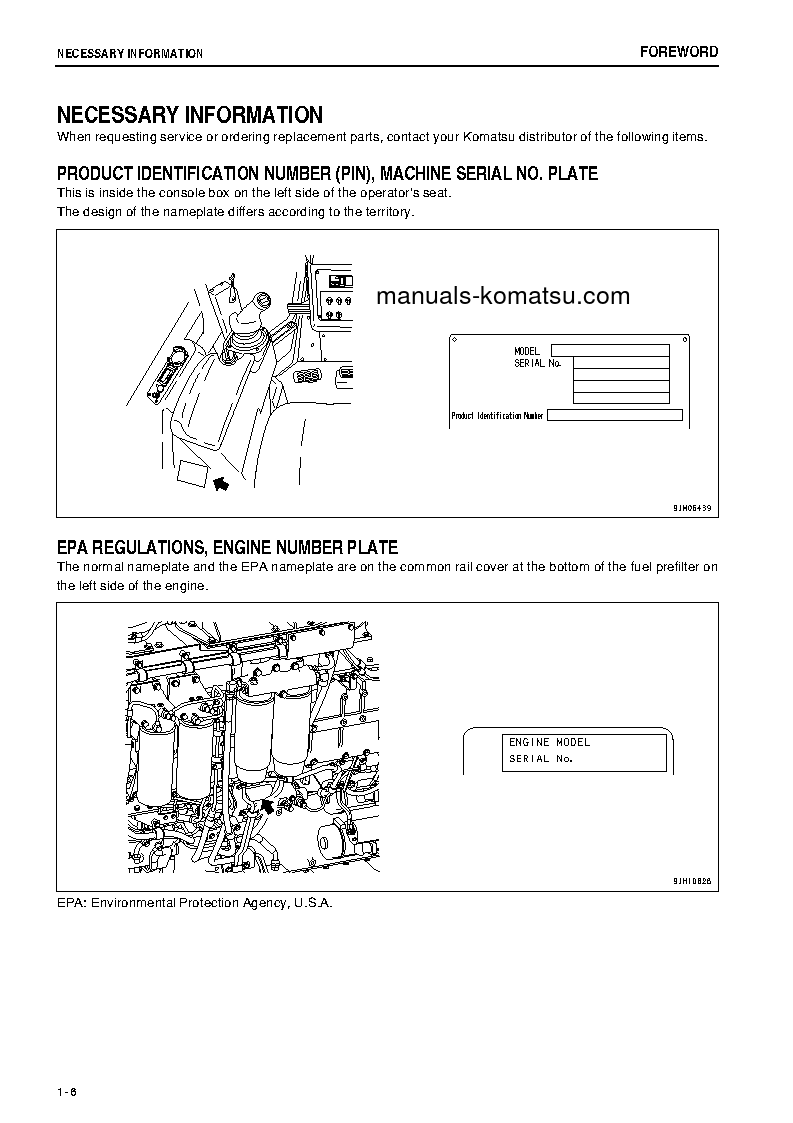 NECESSARY INFORMATION

FOREWORD

NECESSARY INFORMATION

When requesting service or ordering replacement parts, contact your Komatsu distributor of the following items.

PRODUCT IDENTIFICATION NUMBER (PIN), MACHINE SERIAL NO. PLATE

This is inside the console box on the left side of the operator's seat.
The design of the nameplate differs according to the territory.

manuals-komatsu.com

MODEL
SERIAL No.
Product Identification Number

9JH05439

EPA REGULATIONS, ENGINE NUMBER PLATE

The normal nameplate and the EPA nameplate are on the common rail cover at the bottom of the fuel prefilter on the left side of the engine.

ENGINE MODEL
SERIAL No.

9JH10826

EPA: Environmental Protection Agency, U.S.A.

1-6