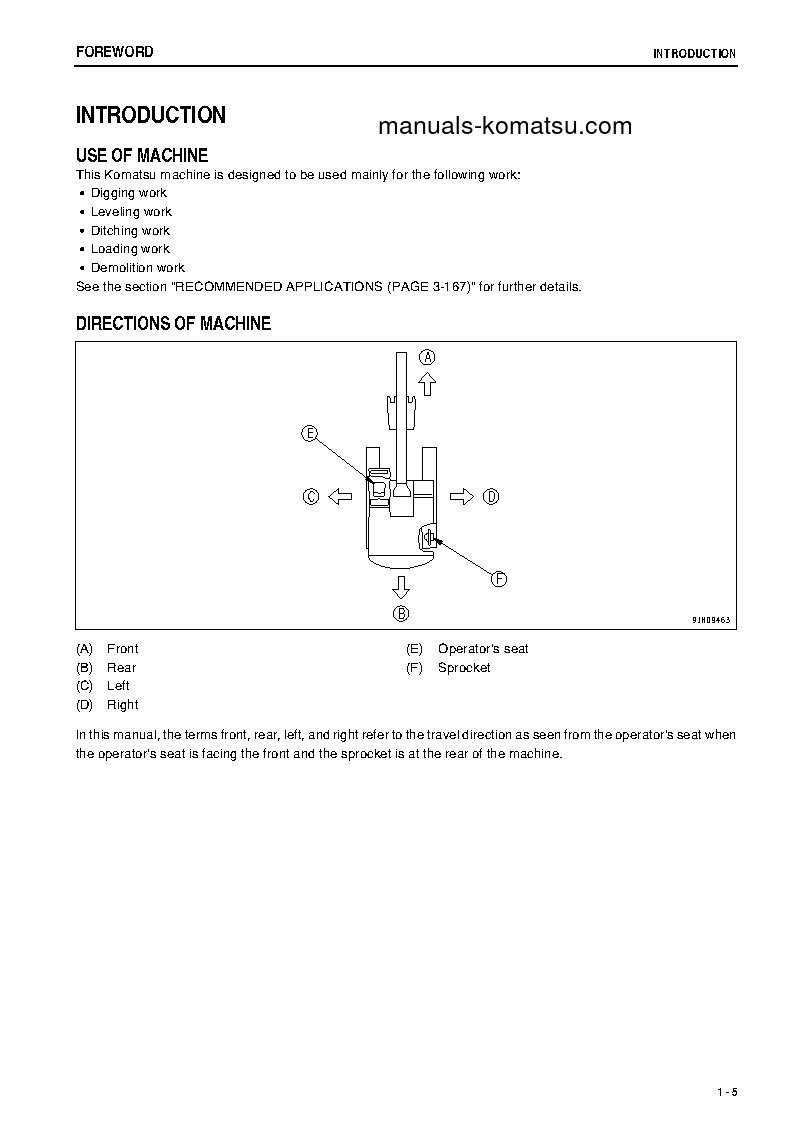 FOREWORD

INTRODUCTION

INTRODUCTION

manuals-komatsu.com

USE OF MACHINE

This Komatsu machine is designed to be used mainly for the following work:

• Digging work
• Leveling work
• Ditching work
• Loading work
• Demolition work

See the section "RECOMMENDED APPLICATIONS (PAGE 3-167)" for further details.

DIRECTIONS OF MACHINE

A

E

C

D

F

B

9JH09463

(A) Front
(B) Rear
(C) Left
(D) Right
(E) Operator's seat
(F) Sprocket

In this manual, the terms front, rear, left, and right refer to the travel direction as seen from the operator's seat when the operator's seat is facing the front and the sprocket is at the rear of the machine.

1 - 5