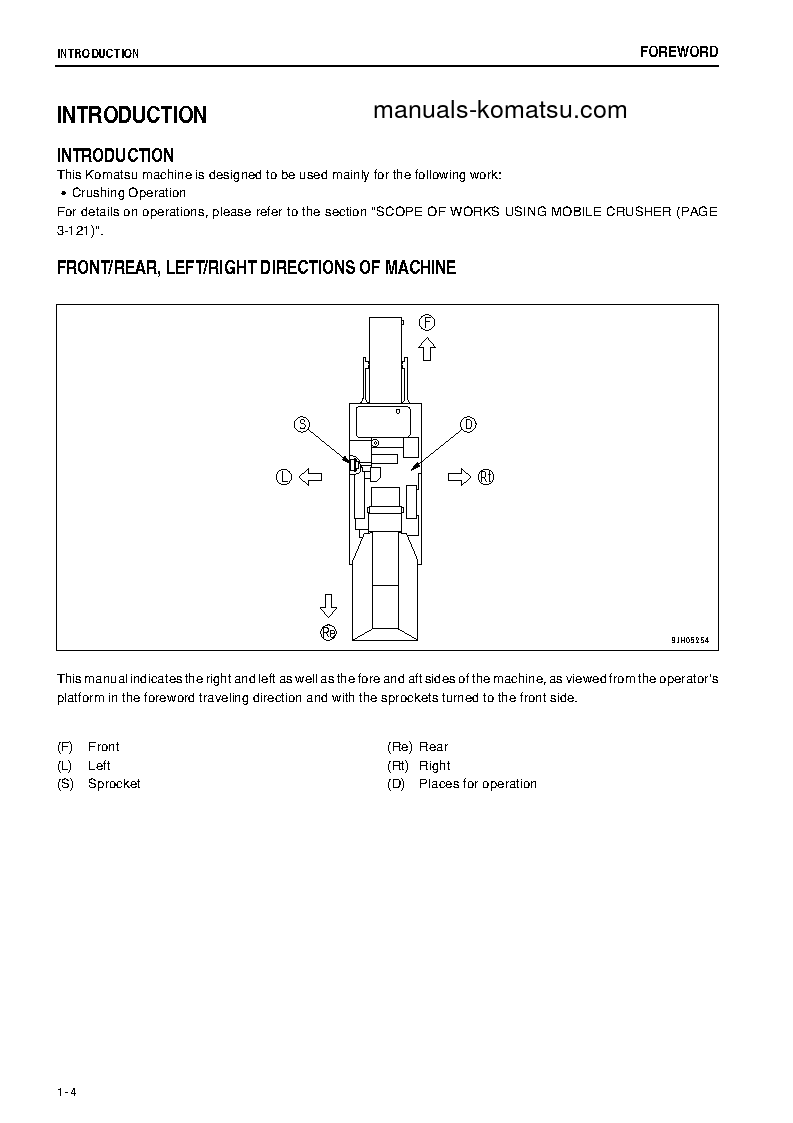 INTRODUCTION

FOREWORD

INTRODUCTION

manuals-komatsu.com

INTRODUCTION

This Komatsu machine is designed to be used mainly for the following work:

• Crushing Operation

For details on operations, please refer to the section "SCOPE OF WORKS USING MOBILE CRUSHER (PAGE 3-121)".

FRONT/REAR, LEFT/RIGHT DIRECTIONS OF MACHINE

F

S

D

L

Rt

Re

9JH05254

This manual indicates the right and left as well as the fore and aft sides of the machine, as viewed from the operator's platform in the foreword traveling direction and with the sprockets turned to the front side.

(F) Front
(L) Left
(S) Sprocket

(Re) Rear
(Rt) Right
(D) Places for operation

1 - 4