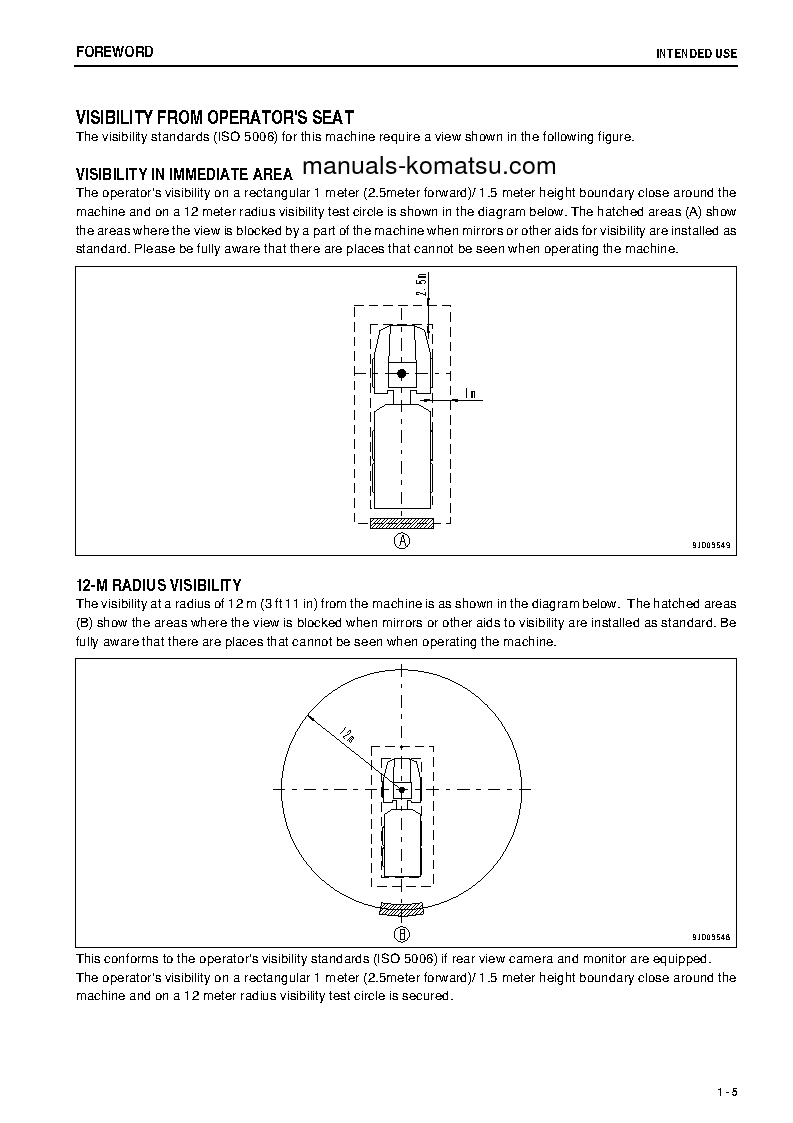 FOREWORD

INTENDED USE

VISIBILITY FROM OPERATOR'S SEAT

The visibility standards (ISO 5006) for this machine require a view shown in the following figure.

VISIBILITY IN IMMEDIATE AREA

manuals-komatsu.com

The operator's visibility on a rectangular 1 meter (2.5meter forward)/ 1.5 meter height boundary close around the machine and on a 12 meter radius visibility test circle is shown in the diagram below. The hatched areas (A) show the areas where the view is blocked by a part of the machine when mirrors or other aids for visibility are installed as standard. Please be fully aware that there are places that cannot be seen when operating the machine.

2.5m

1m

A

9JD05549

12-M RADIUS VISIBILITY

The visibility at a radius of 12 m (3 ft 11 in) from the machine is as shown in the diagram below. The hatched areas (B) show the areas where the view is blocked when mirrors or other aids to visibility are installed as standard. Be fully aware that there are places that cannot be seen when operating the machine.

12m

B

9JD05548

This conforms to the operator's visibility standards (ISO 5006) if rear view camera and monitor are equipped.

The operator's visibility on a rectangular 1 meter (2.5meter forward)/ 1.5 meter height boundary close around the machine and on a 12 meter radius visibility test circle is secured.

1 - 5