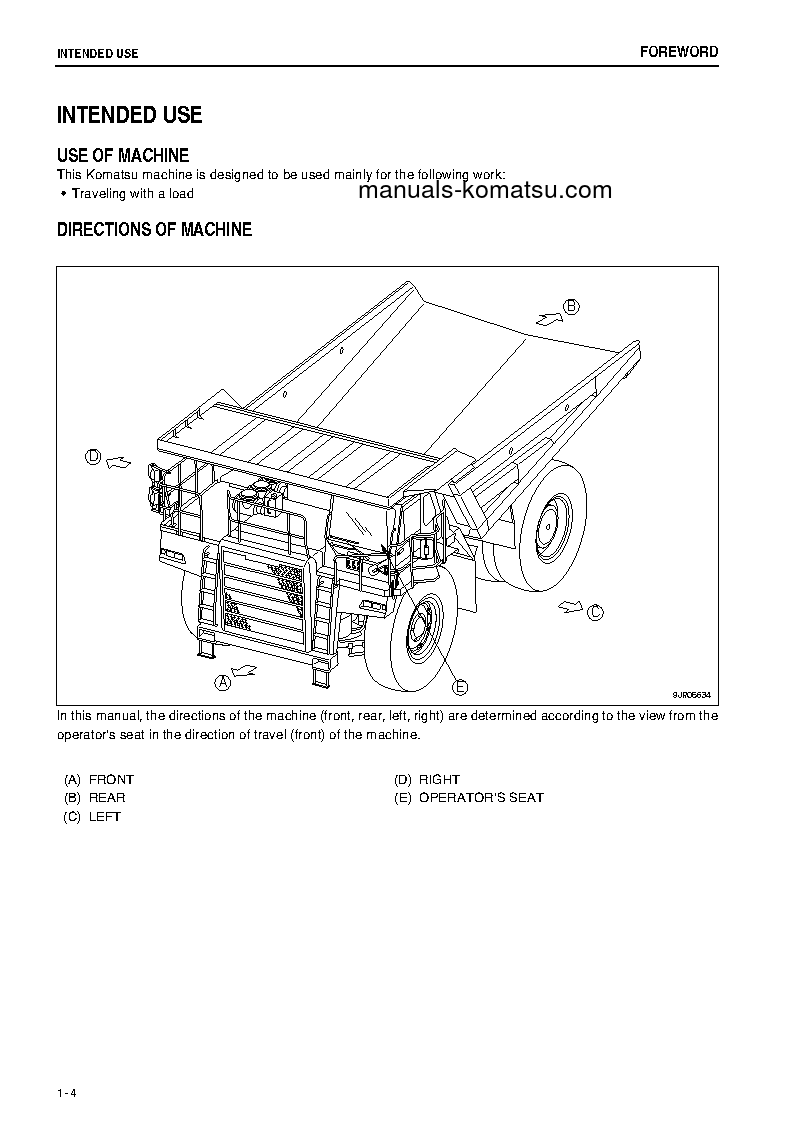 INTENDED USE

FOREWORD

INTENDED USE

USE OF MACHINE

This Komatsu machine is designed to be used mainly for the following work:

• Traveling with a load

manuals-komatsu.com

DIRECTIONS OF MACHINE

B

D

C

A

E

9JR05634

In this manual, the directions of the machine (front, rear, left, right) are determined according to the view from the operator's seat in the direction of travel (front) of the machine.

(A) FRONT
(B) REAR
(C) LEFT
(D) RIGHT
(E) OPERATOR'S SEAT

1 - 4