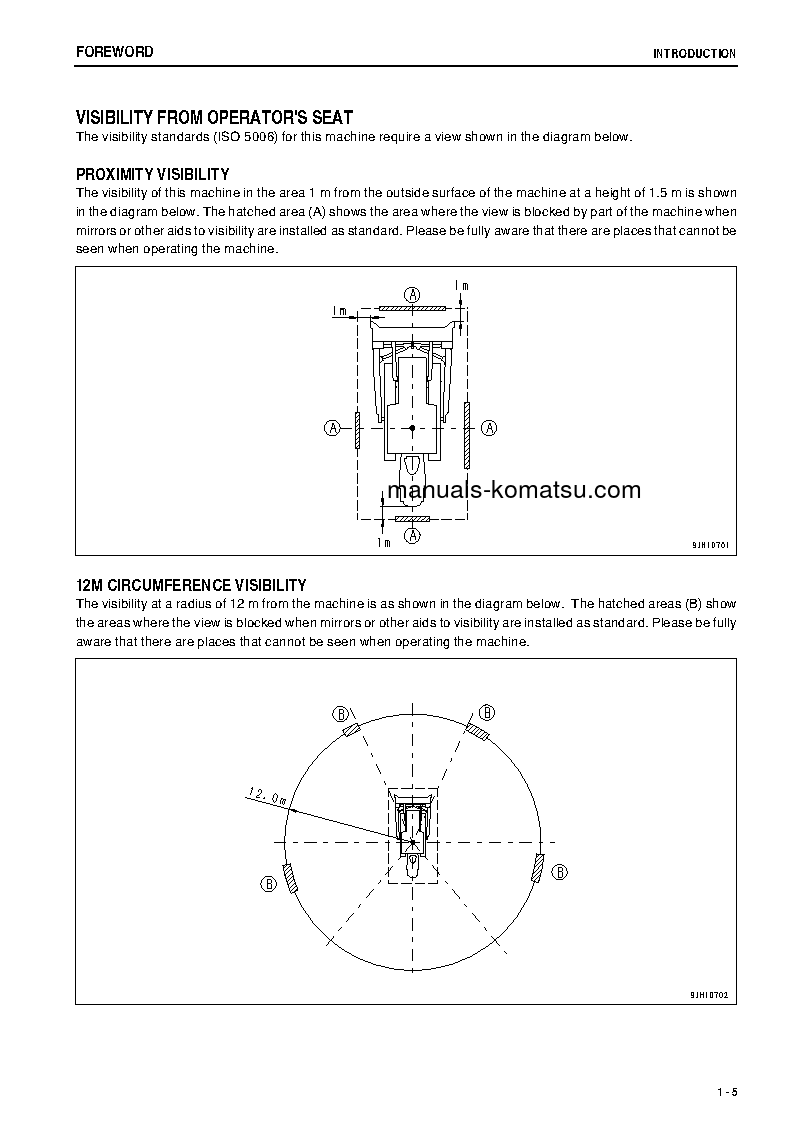 FOREWORD

INTRODUCTION

VISIBILITY FROM OPERATOR'S SEAT

The visibility standards (ISO 5006) for this machine require a view shown in the diagram below.

PROXIMITY VISIBILITY

The visibility of this machine in the area 1 m from the outside surface of the machine at a height of 1.5 m is shown in the diagram below. The hatched area (A) shows the area where the view is blocked by part of the machine when mirrors or other aids to visibility are installed as standard. Please be fully aware that there are places that cannot be seen when operating the machine.

1m
A
1m
A
A
manuals-komatsu.com
1m
A
9JH10761

12M CIRCUMFERENCE VISIBILITY

The visibility at a radius of 12 m from the machine is as shown in the diagram below. The hatched areas (B) show the areas where the view is blocked when mirrors or other aids to visibility are installed as standard. Please be fully aware that there are places that cannot be seen when operating the machine.

B
B
12.0m
B
B
9JH10702

1 - 5