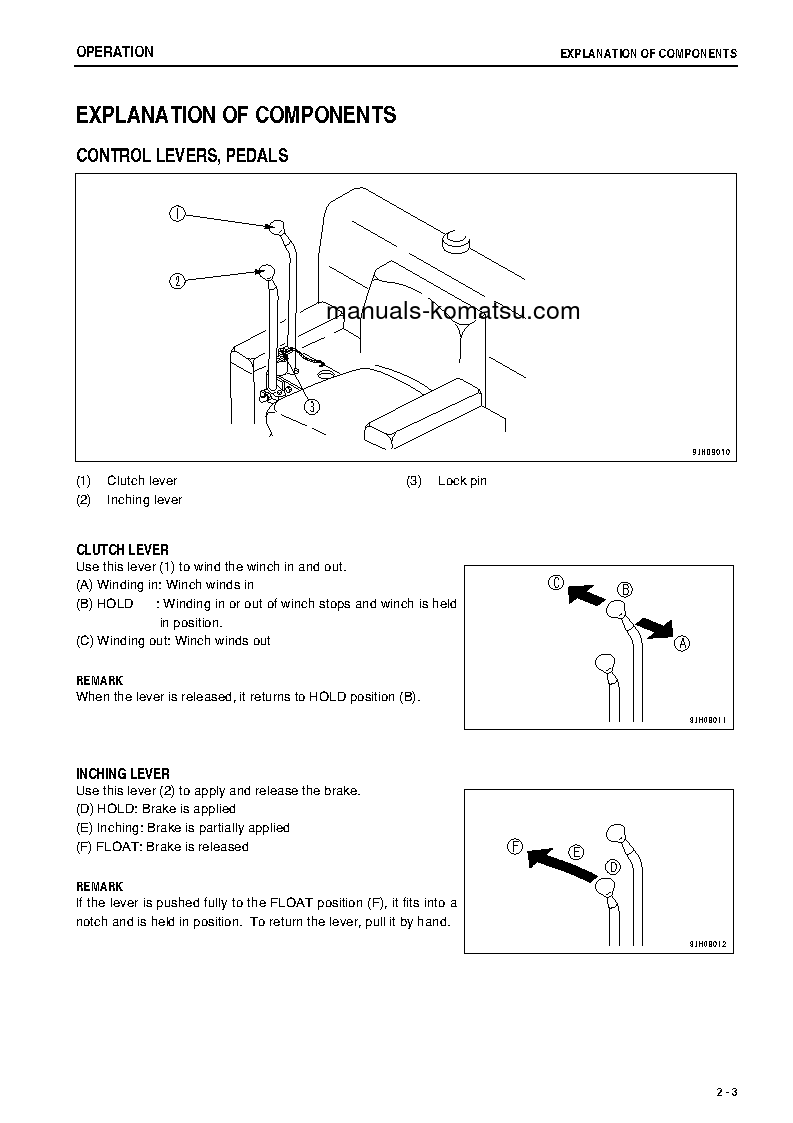 OPERATION

EXPLANATION OF COMPONENTS

EXPLANATION OF COMPONENTS

CONTROL LEVERS, PEDALS

1
2
3

manuals-komatsu.com

9JH09010

(1) Clutch lever
(2) Inching lever
(3) Lock pin

CLUTCH LEVER
Use this lever (1) to wind the winch in and out.
(A) Winding in: Winch winds in
(B) HOLD : Winding in or out of winch stops and winch is held in position.
(C) Winding out: Winch winds out

REMARK
When the lever is released, it returns to HOLD position (B).

C
B
A

9JH09011

INCHING LEVER
Use this lever (2) to apply and release the brake.
(D) HOLD: Brake is applied
(E) Inching: Brake is partially applied
(F) FLOAT: Brake is released

REMARK
If the lever is pushed fully to the FLOAT position (F), it fits into a notch and is held in position. To return the lever, pull it by hand.

F
E
D

9JH09012

2 - 3