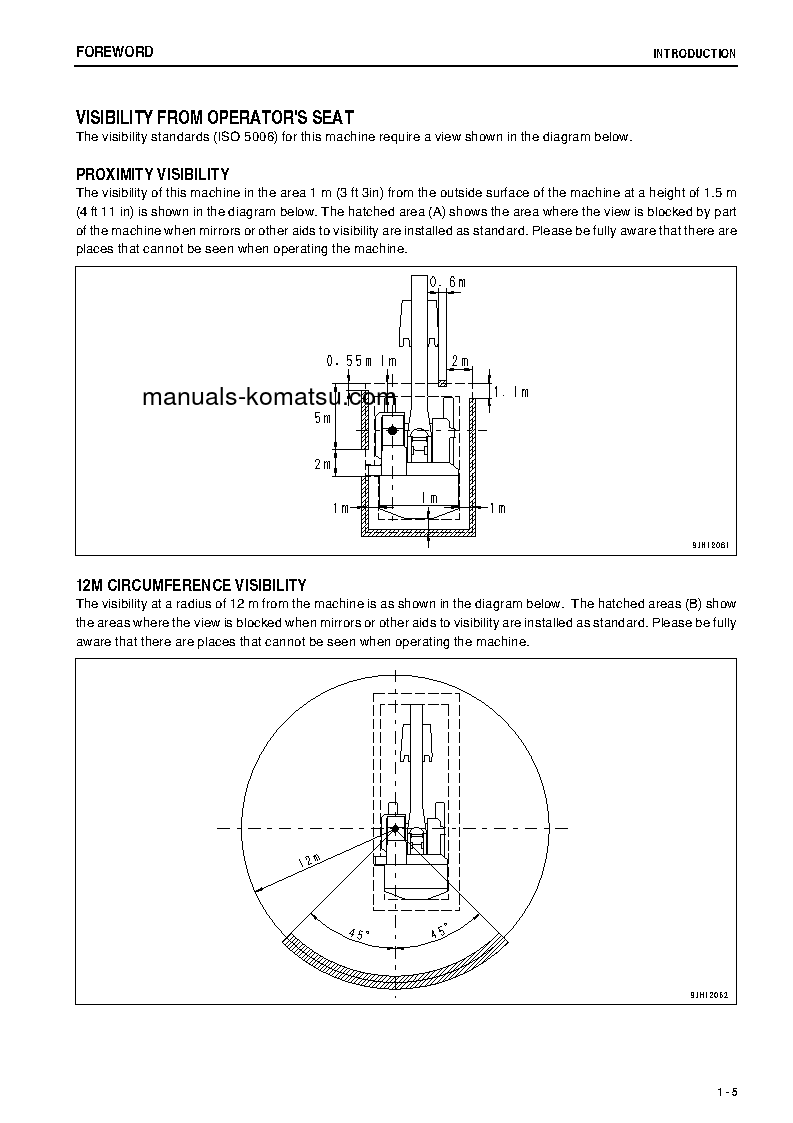 FOREWORD

INTRODUCTION

VISIBILITY FROM OPERATOR'S SEAT

The visibility standards (ISO 5006) for this machine require a view shown in the diagram below.

PROXIMITY VISIBILITY

The visibility of this machine in the area 1 m (3 ft 3in) from the outside surface of the machine at a height of 1.5 m (4 ft 11 in) is shown in the diagram below. The hatched area (A) shows the area where the view is blocked by part of the machine when mirrors or other aids to visibility are installed as standard. Please be fully aware that there are places that cannot be seen when operating the machine.

0.6m
0.55m 1m
2m
1.1m
manuals-komatsu.com
5m
2m
1m
1m
1m
9JH12061

12M CIRCUMFERENCE VISIBILITY

The visibility at a radius of 12 m from the machine is as shown in the diagram below. The hatched areas (B) show the areas where the view is blocked when mirrors or other aids to visibility are installed as standard. Please be fully aware that there are places that cannot be seen when operating the machine.

12m
45°
45°
9JH12062

1 - 5