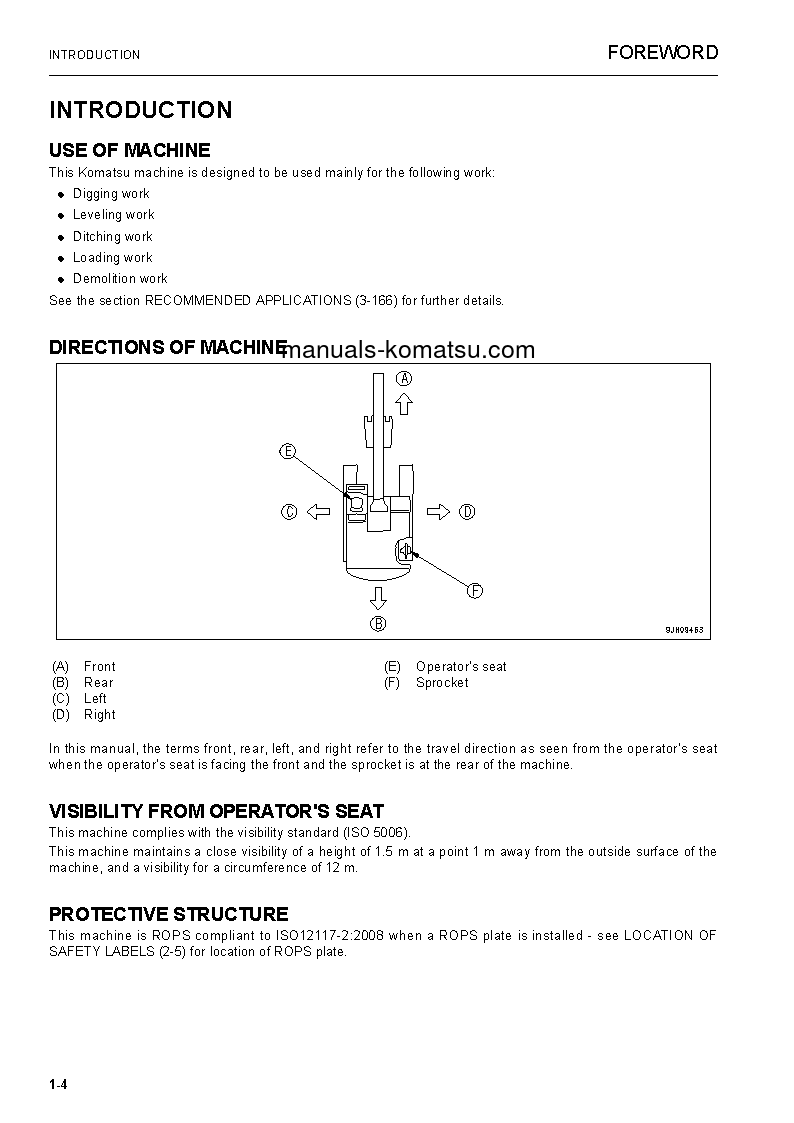 INTRODUCTION

FOREWORD

INTRODUCTION

USE OF MACHINE

This Komatsu machine is designed to be used mainly for the following work:

- Digging work
- Leveling work
- Ditching work
- Loading work
- Demolition work

See the section RECOMMENDED APPLICATIONS (3-166) for further details.

DIRECTIONS OF MACHINE

manuals-komatsu.com

A

E

C

D

F

B

9JH09453

(A) Front
(B) Rear
(C) Left
(D) Right

(E) Operator's seat
(F) Sprocket

In this manual, the terms front, rear, left, and right refer to the travel direction as seen from the operator's seat when the operator's seat is facing the front and the sprocket is at the rear of the machine.

VISIBILITY FROM OPERATOR'S SEAT

This machine complies with the visibility standard (ISO 5006).

This machine maintains a close visibility of a height of 1.5 m at a point 1 m away from the outside surface of the machine, and a visibility for a circumference of 12 m.

PROTECTIVE STRUCTURE

This machine is ROPS compliant to ISO12117-2:2008 when a ROPS plate is installed - see LOCATION OF SAFETY LABELS (2-5) for location of ROPS plate.

1-4