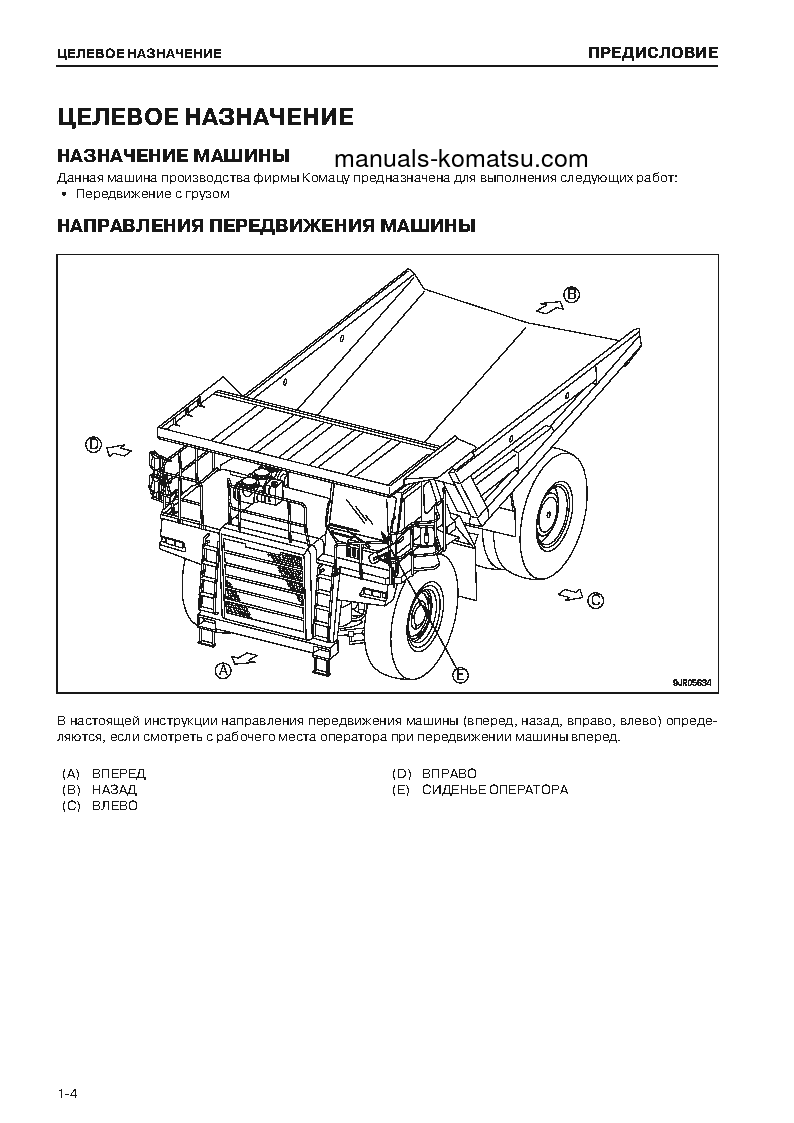 ЦЕЛЕВОЕ НАЗНАЧЕНИЕ

ПРЕДИСЛОВИЕ

ЦЕЛЕВОЕ НАЗНАЧЕНИЕ

НАЗНАЧЕНИЕ МАШИНЫ

manuals-komatsu.com

Данная машина производства фирмы Комацу предназначена для выполнения следующих работ:
• Передвижение с грузом

НАПРАВЛЕНИЯ ПЕРЕДВИЖЕНИЯ МАШИНЫ

B
D
C
A
E
9JR05634

В настоящей инструкции направления передвижения машины (вперед, назад, вправо, влево) определяются, если смотреть с рабочего места оператора при передвижении машины вперед.

(A) ВПЕРЕД
(B) НАЗАД
(C) ВЛЕВО
(D) ВПРАВО
(E) СИДЕНЬЕ ОПЕРАТОРА

1-4