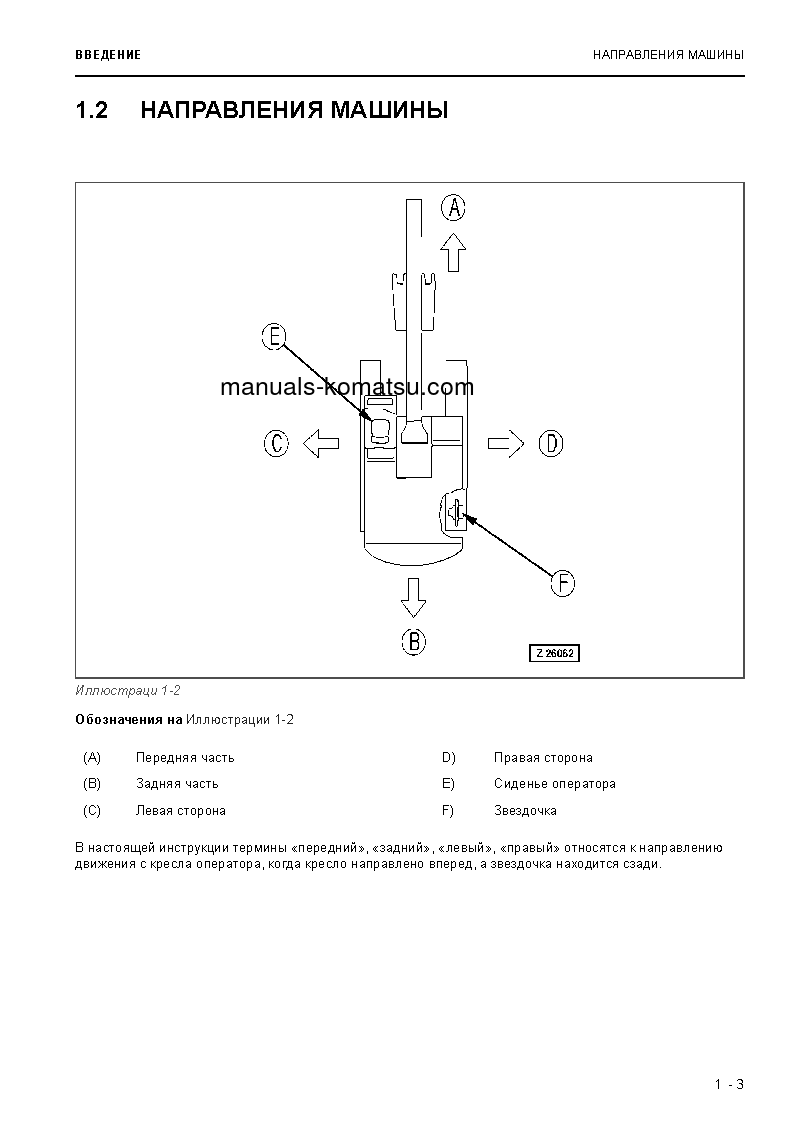 ВВЕДЕНИЕ

НАПРАВЛЕНИЯ МАШИНЫ

1.2 НАПРАВЛЕНИЯ МАШИНЫ

A

E

manuals-komatsu.com

C

D

F

B

Z 26062

Иллюстраци 1-2

Обозначения на Иллюстрации 1-2

| | | | |
|---|---|---|---|
| (A) | Передняя часть | D) | Правая сторона |
| (B) | Задняя часть | E) | Сиденье оператора |
| (C) | Левая сторона | F) | Звездочка |

В настоящей инструкции термины «передний», «задний», «левый», «правый» относятся к направлению движения с кресла оператора, когда кресло направлено вперед, а звездочка находится сзади.

1 - 3