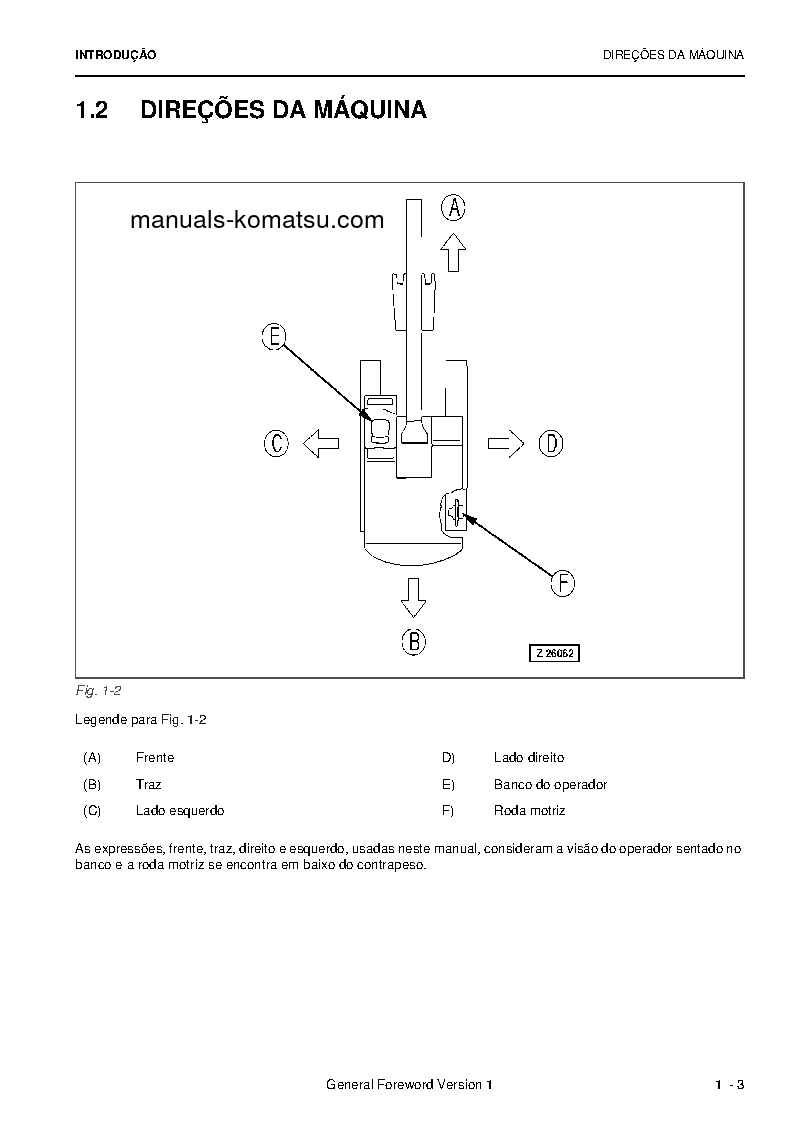 INTRODUÇÃO

DIREÇÕES DA MÁQUINA

1.2 DIREÇÕES DA MÁQUINA

manuals-komatsu.com

A

E

C

D

F

B

Z 26062

Fig. 1-2

Legende para Fig. 1-2

| (A) | Frente | D) | Lado direito |
|---|---|---|---|
| (B) | Traz | E) | Banco do operador |
| (C) | Lado esquerdo | F) | Roda motriz |

As expressões, frente, traz, direito e esquerdo, usadas neste manual, consideram a visão do operador sentado no banco e a roda motriz se encontra em baixo do contrapeso.

General Foreword Version 1

1 - 3