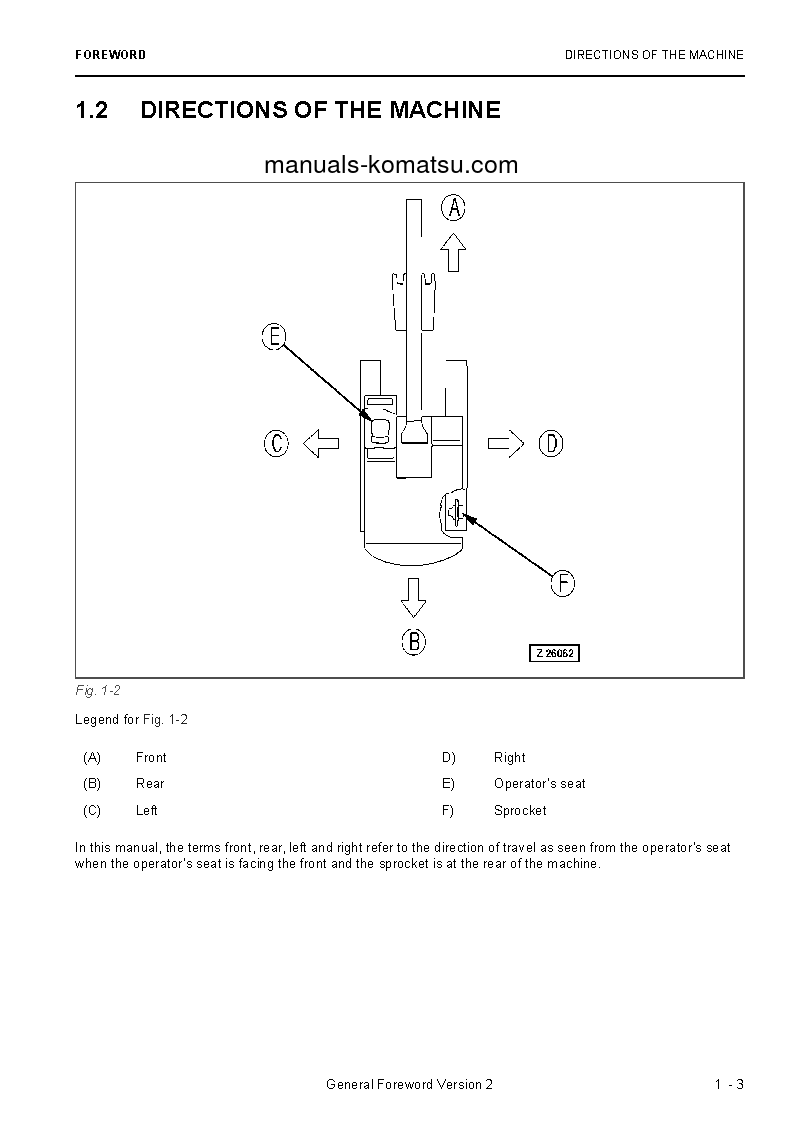 FOREWORD

DIRECTIONS OF THE MACHINE

1.2 DIRECTIONS OF THE MACHINE

manuals-komatsu.com

A

E

C

D

F

B

Z 26062

Fig. 1-2

Legend for Fig. 1-2

| (A) | Front | D) | Right |
|---|---|---|---|
| (B) | Rear | E) | Operator's seat |
| (C) | Left | F) | Sprocket |

In this manual, the terms front, rear, left and right refer to the direction of travel as seen from the operator's seat when the operator's seat is facing the front and the sprocket is at the rear of the machine.

General Foreword Version 2

1 - 3