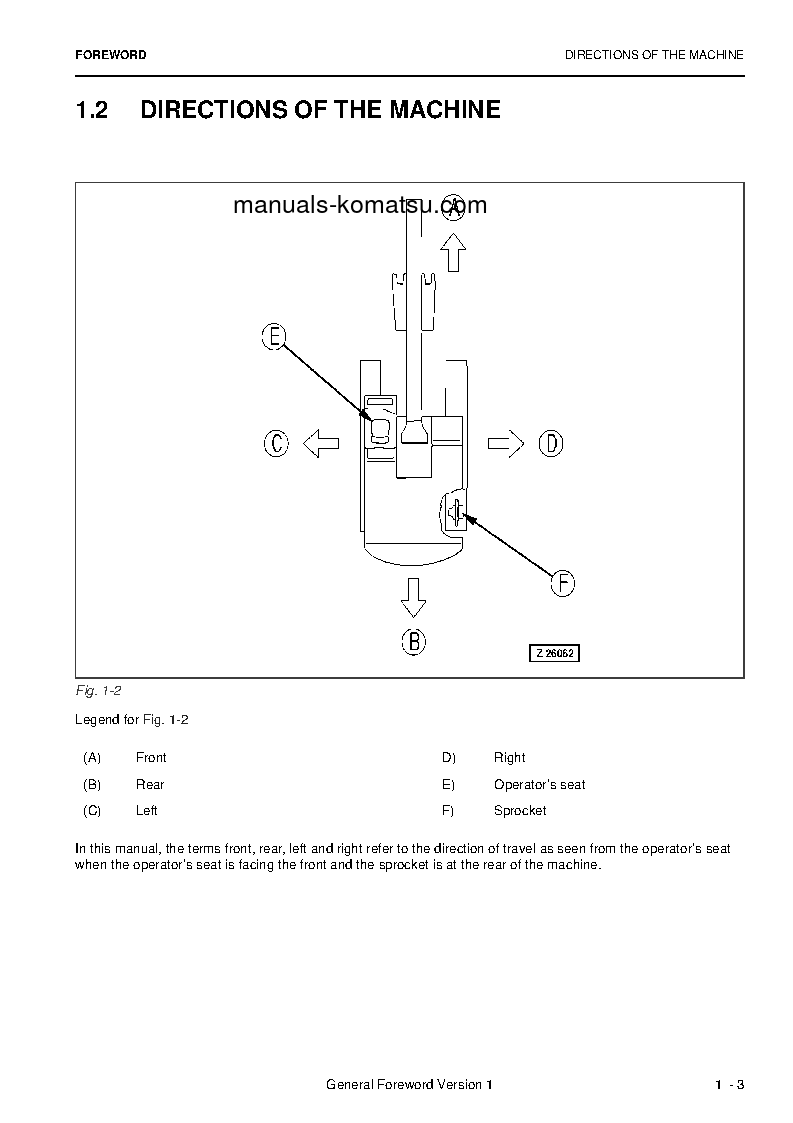 FOREWORD

DIRECTIONS OF THE MACHINE

1.2 DIRECTIONS OF THE MACHINE

manuals-komatsu.com

A

E

C

D

F

B

Z 26062

Fig. 1-2

Legend for Fig. 1-2

| (A) | Front | D) | Right |
|---|---|---|---|
| (B) | Rear | E) | Operator's seat |
| (C) | Left | F) | Sprocket |

In this manual, the terms front, rear, left and right refer to the direction of travel as seen from the operator's seat when the operator's seat is facing the front and the sprocket is at the rear of the machine.

General Foreword Version 1

1 - 3