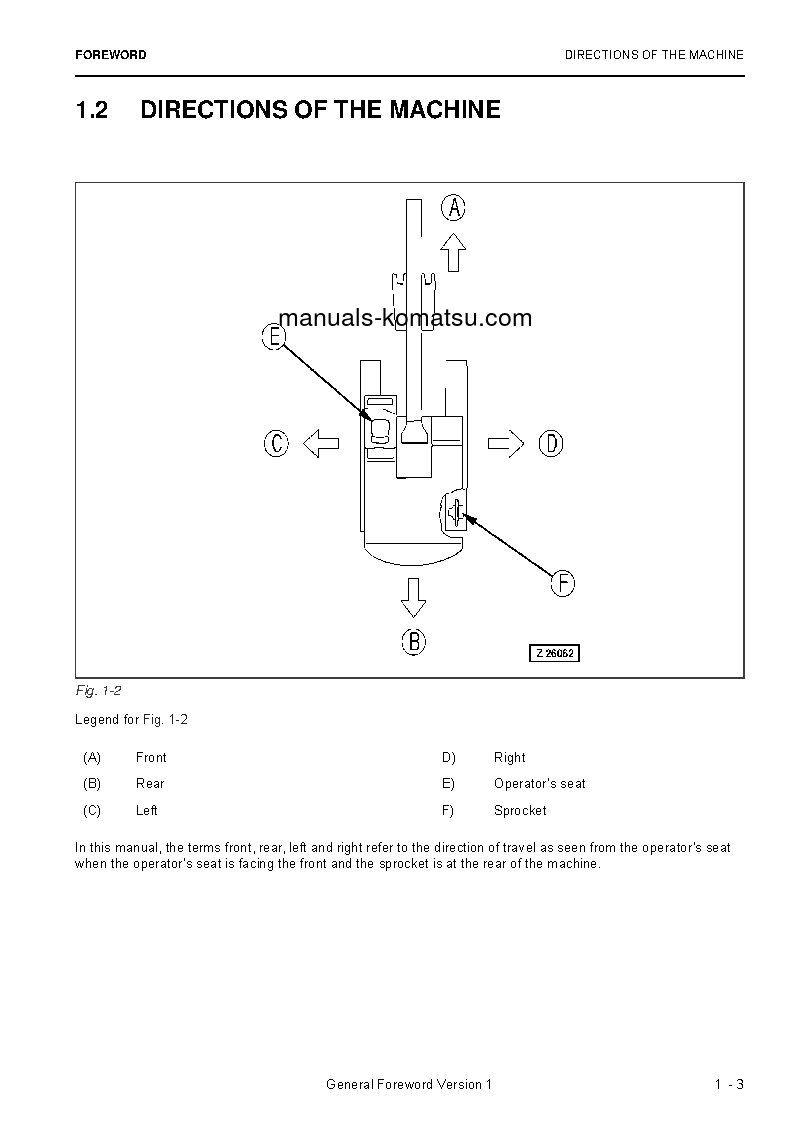 FOREWORD

DIRECTIONS OF THE MACHINE

1.2 DIRECTIONS OF THE MACHINE

A

manuals-komatsu.com

E

C

D

F

B

Z 26062

Fig. 1-2

Legend for Fig. 1-2

(A) Front
(B) Rear
(C) Left
D) Right
E) Operator's seat
F) Sprocket

In this manual, the terms front, rear, left and right refer to the direction of travel as seen from the operator's seat when the operator's seat is facing the front and the sprocket is at the rear of the machine.

General Foreword Version 1

1 - 3