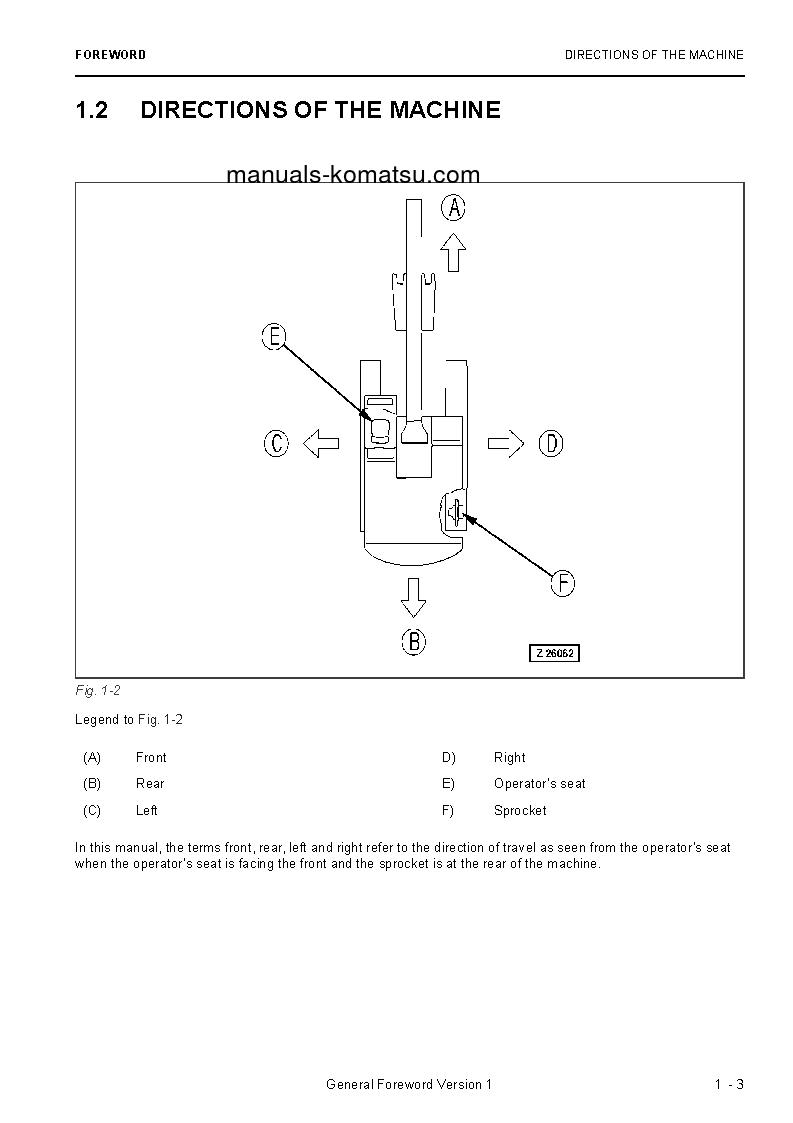 FOREWORD

DIRECTIONS OF THE MACHINE

1.2 DIRECTIONS OF THE MACHINE

manuals-komatsu.com

A

E

C

D

F

B

Z 26062

Fig. 1-2

Legend to Fig. 1-2

(A) Front
(B) Rear
(C) Left
D) Right
E) Operator's seat
F) Sprocket

In this manual, the terms front, rear, left and right refer to the direction of travel as seen from the operator's seat when the operator's seat is facing the front and the sprocket is at the rear of the machine.

General Foreword Version 1

1 - 3