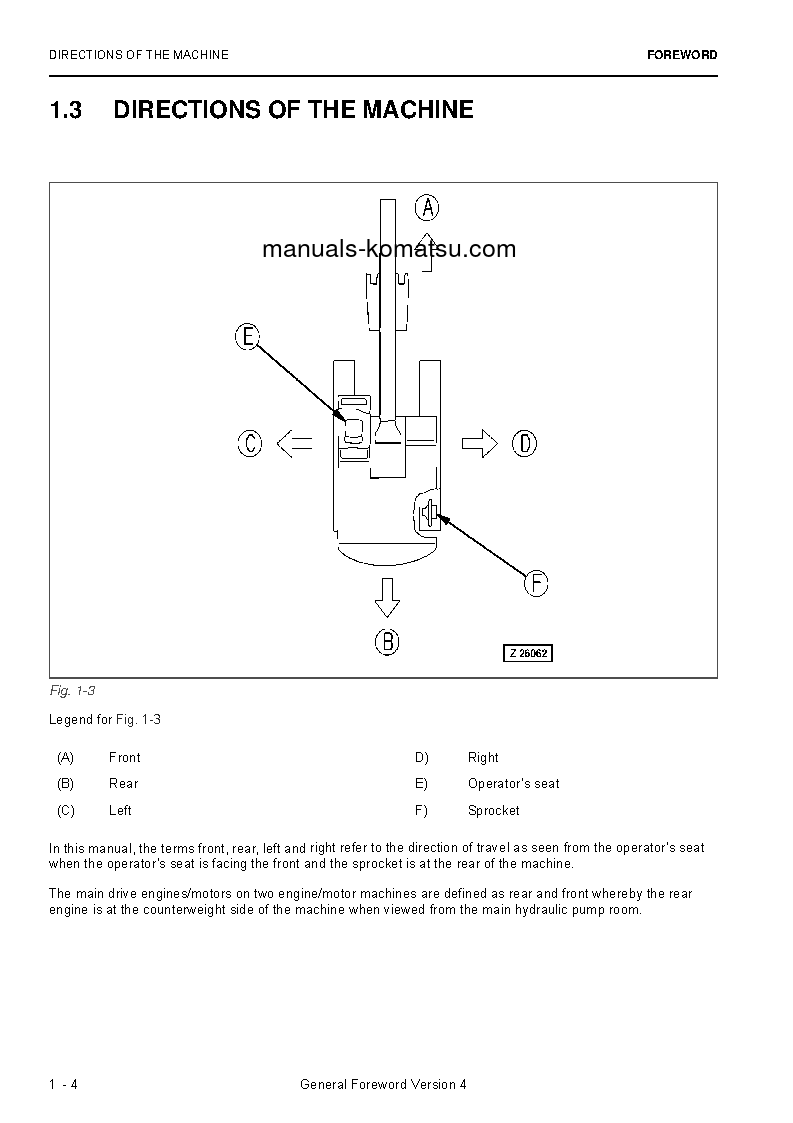 DIRECTIONS OF THE MACHINE

FOREWORD

1.3 DIRECTIONS OF THE MACHINE

A

manuals-komatsu.com

E

C

D

F

B

Z 26062

Fig. 1-3

Legend for Fig. 1-3

| (A) | Front | D) | Right |
|---|---|---|---|
| (B) | Rear | E) | Operator's seat |
| (C) | Left | F) | Sprocket |

In this manual, the terms front, rear, left and right refer to the direction of travel as seen from the operator's seat when the operator's seat is facing the front and the sprocket is at the rear of the machine.

The main drive engines/motors on two engine/motor machines are defined as rear and front whereby the rear engine is at the counterweight side of the machine when viewed from the main hydraulic pump room.

1 - 4

General Foreword Version 4