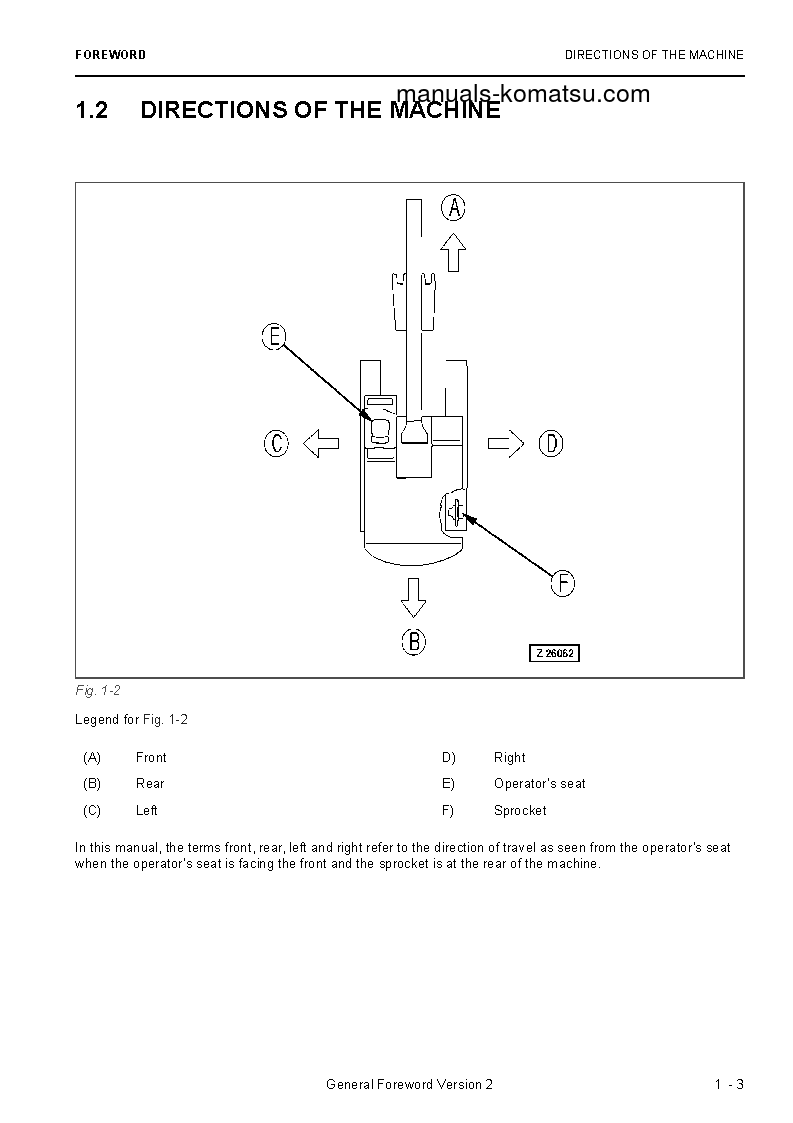 FOREWORD

DIRECTIONS OF THE MACHINE

manuals-komatsu.com

1.2 DIRECTIONS OF THE MACHINE

A

E

C

D

F

B

Z 26062

Fig. 1-2

Legend for Fig. 1-2

| (A) | Front | D) | Right |
|---|---|---|---|
| (B) | Rear | E) | Operator's seat |
| (C) | Left | F) | Sprocket |

In this manual, the terms front, rear, left and right refer to the direction of travel as seen from the operator's seat when the operator's seat is facing the front and the sprocket is at the rear of the machine.

General Foreword Version 2

1 - 3