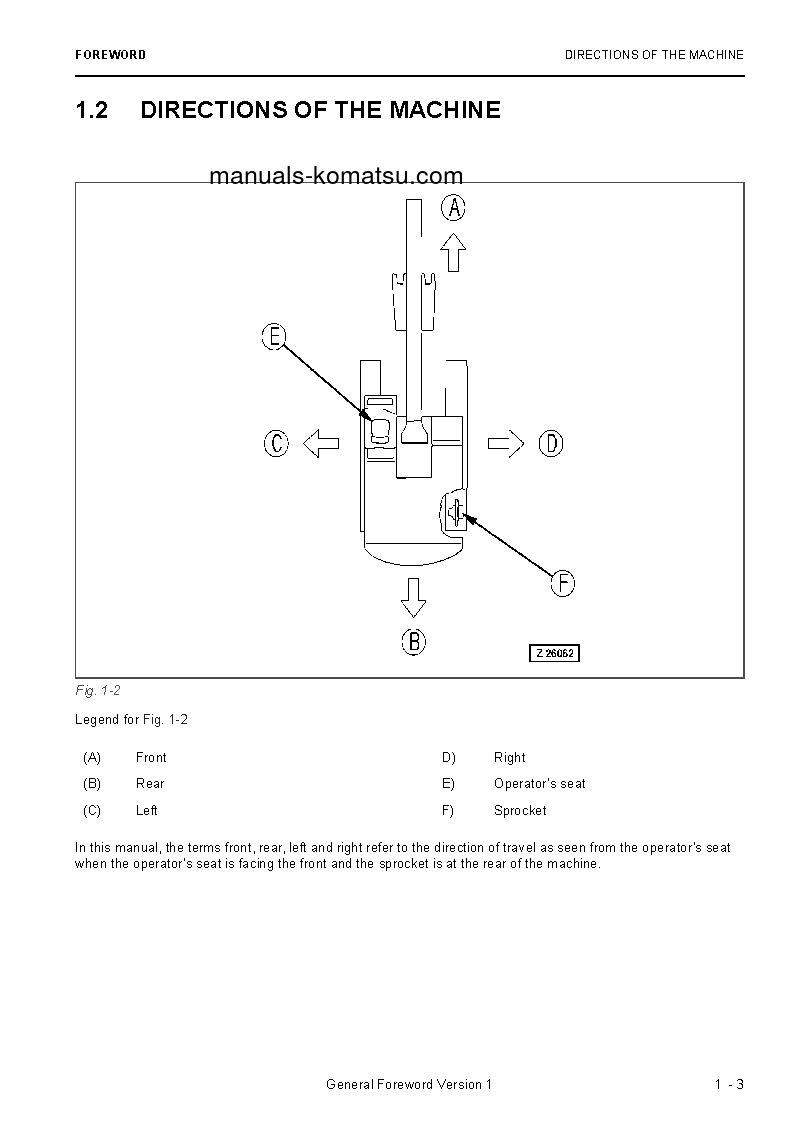 FOREWORD

DIRECTIONS OF THE MACHINE

1.2 DIRECTIONS OF THE MACHINE

manuals-komatsu.com

A

E

C

D

F

B

Z 26062

Fig. 1-2

Legend for Fig. 1-2

| (A) | Front | D) | Right |
|---|---|---|---|
| (B) | Rear | E) | Operator's seat |
| (C) | Left | F) | Sprocket |

In this manual, the terms front, rear, left and right refer to the direction of travel as seen from the operator's seat when the operator's seat is facing the front and the sprocket is at the rear of the machine.

General Foreword Version 1

1 - 3