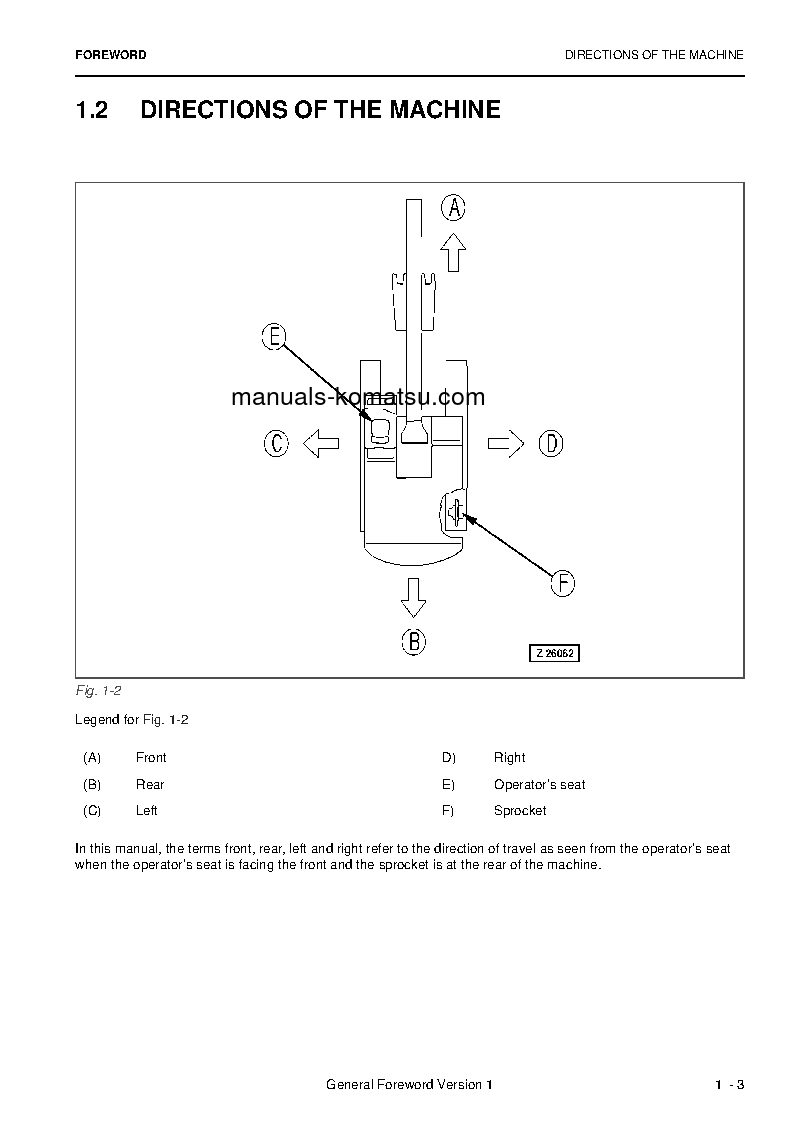 FOREWORD

DIRECTIONS OF THE MACHINE

1.2 DIRECTIONS OF THE MACHINE

A

E

manuals-komatsu.com

C

D

F

B

Z 26062

Fig. 1-2

Legend for Fig. 1-2

| (A) | Front | D) | Right |
|---|---|---|---|
| (B) | Rear | E) | Operator's seat |
| (C) | Left | F) | Sprocket |

In this manual, the terms front, rear, left and right refer to the direction of travel as seen from the operator's seat when the operator's seat is facing the front and the sprocket is at the rear of the machine.

General Foreword Version 1

1 - 3