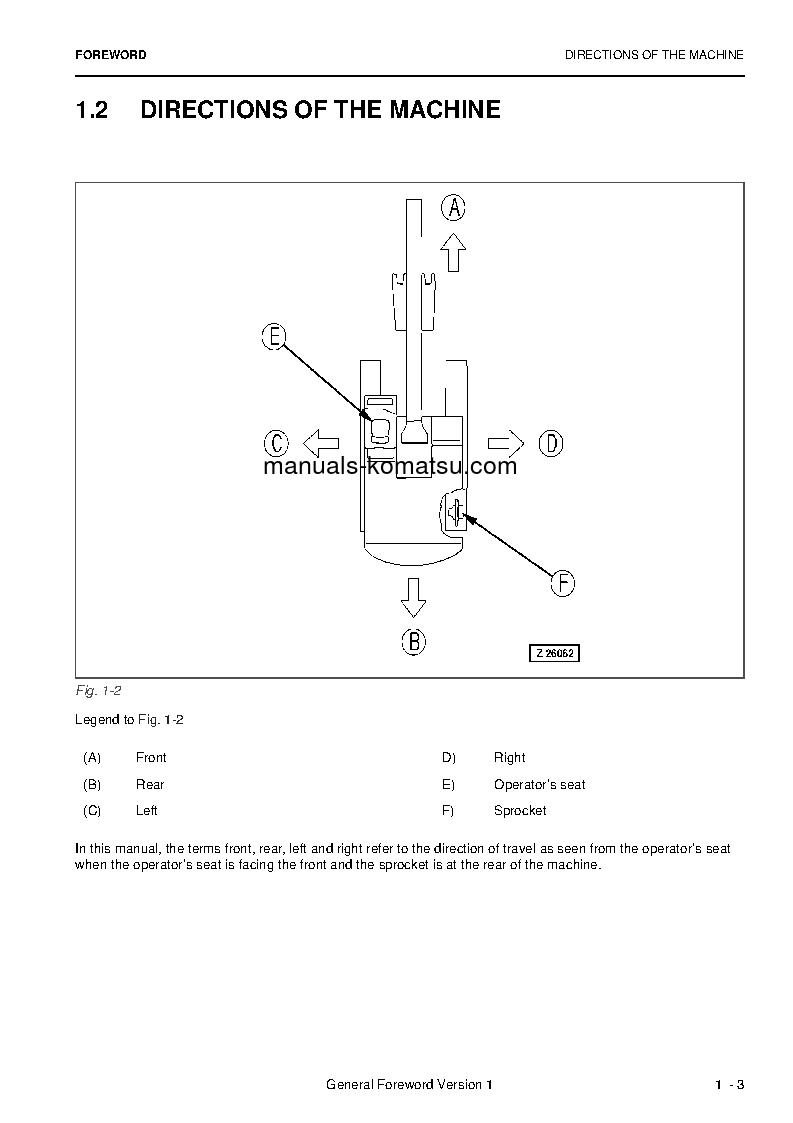 FOREWORD

DIRECTIONS OF THE MACHINE

1.2 DIRECTIONS OF THE MACHINE

A

E

C

D

manuals-komatsu.com

F

B

Z 26062

Fig. 1-2

Legend to Fig. 1-2

| (A) | Front | D) | Right |
|---|---|---|---|
| (B) | Rear | E) | Operator's seat |
| (C) | Left | F) | Sprocket |

In this manual, the terms front, rear, left and right refer to the direction of travel as seen from the operator's seat when the operator's seat is facing the front and the sprocket is at the rear of the machine.

General Foreword Version 1

1 - 3