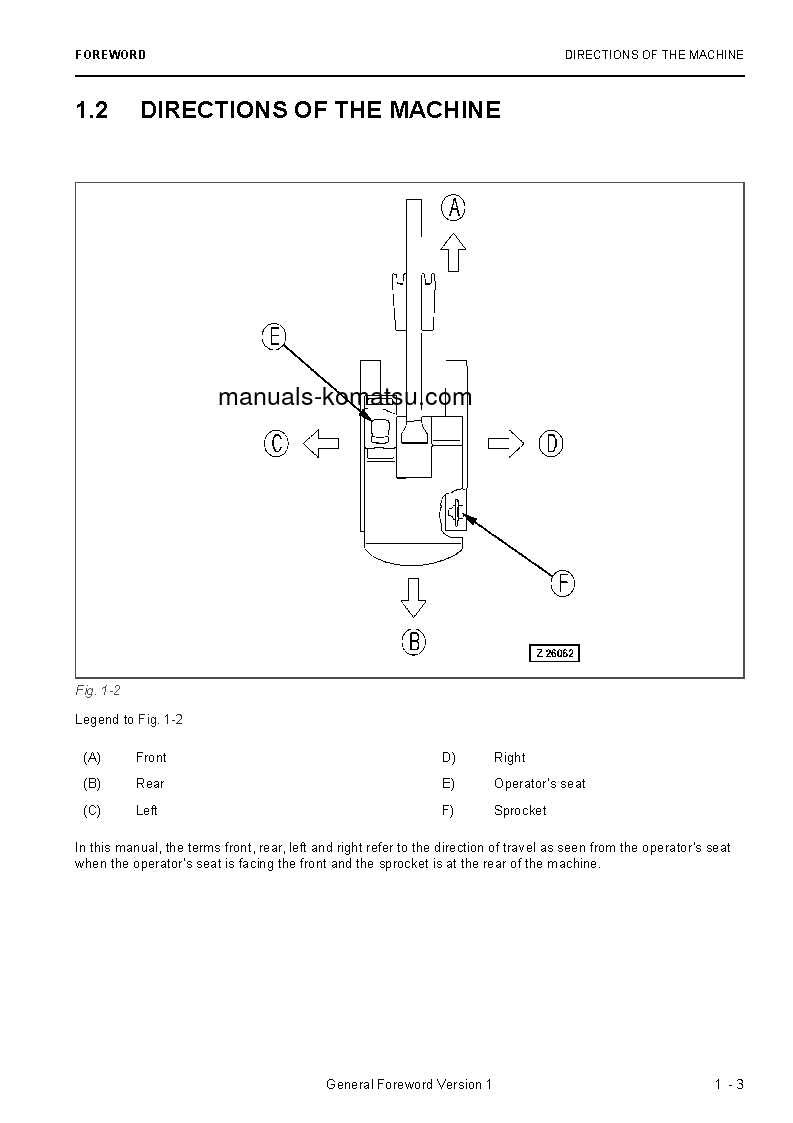 FOREWORD

DIRECTIONS OF THE MACHINE

1.2 DIRECTIONS OF THE MACHINE

A

E

manuals-komatsu.com

C

D

F

B

Z 26062

Fig. 1-2

Legend to Fig. 1-2

(A) Front
(B) Rear
(C) Left
D) Right
E) Operator's seat
F) Sprocket

In this manual, the terms front, rear, left and right refer to the direction of travel as seen from the operator's seat when the operator's seat is facing the front and the sprocket is at the rear of the machine.

General Foreword Version 1

1 - 3